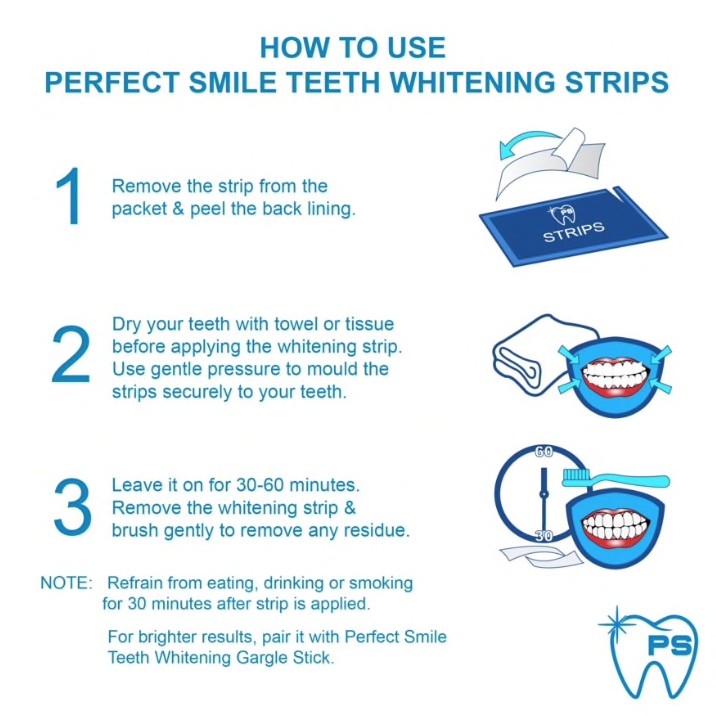 HOW TO USE
PERFECT SMILE TEETH WHITENING STRIPS

1 Remove the strip from the packet & peel the back lining.

PS
STRIPS

2 Dry your teeth with towel or tissue before applying the whitening strip. Use gentle pressure to mould the strips securely to your teeth.

3 Leave it on for 30-60 minutes. Remove the whitening strip & brush gently to remove any residue.

60
30

NOTE: Refrain from eating, drinking or smoking for 30 minutes after strip is applied.

For brighter results, pair it with Perfect Smile Teeth Whitening Gargle Stick.

PS