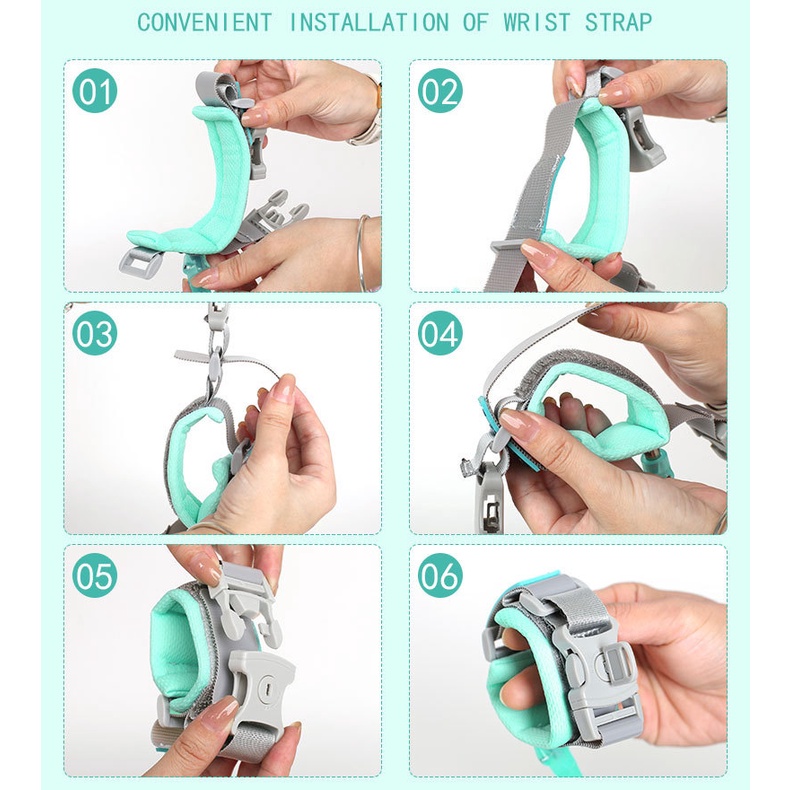 CONVENIENT INSTALLATION OF WRIST STRAP

01

02

03

04

05

06