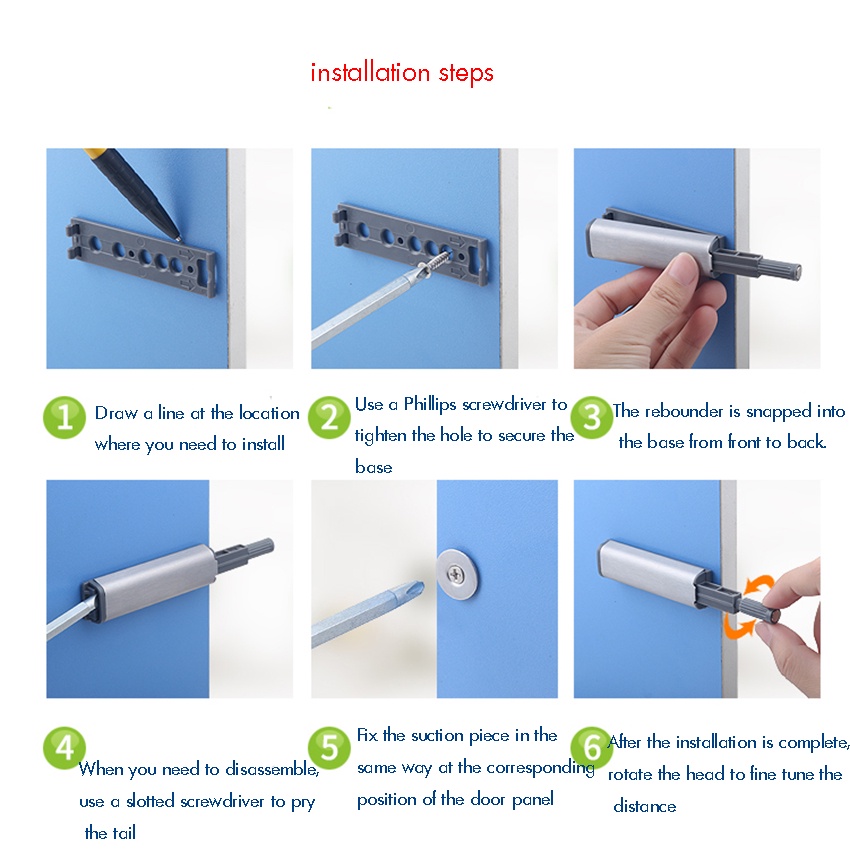 installation steps

1 Draw a line at the location where you need to install

2 Use a Phillips screwdriver to tighten the hole to secure the base

3 The rebounder is snapped into the base from front to back.

4 When you need to disassemble, use a slotted screwdriver to pry the tail

5 Fix the suction piece in the same way at the corresponding position of the door panel

6 After the installation is complete, rotate the head to fine tune the distance