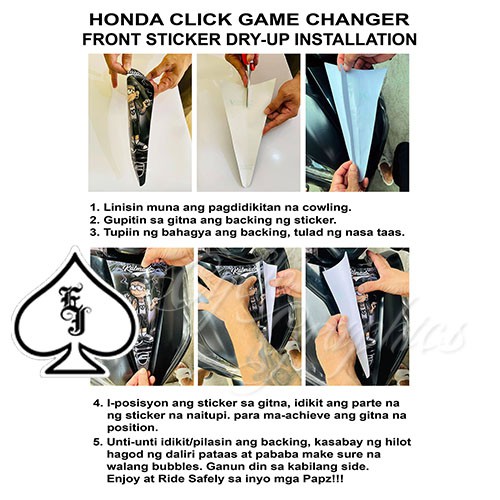 HONDA CLICK GAME CHANGER
FRONT STICKER DRY-UP INSTALLATION

1. Linisin muna ang pagdidikitan na cowling.
2. Gupitin sa gitna ang backing ng sticker.
3. Tupiin ng bahagya ang backing, tulad ng nasa taas.

EJ

4. I-posisyon ang sticker sa gitna, idikit ang parte na ng sticker na naitupi. para ma-achieve ang gitna na position.
5. Unti-unti idikit/pilasin ang backing, kasabay ng hilot hagod ng daliri pataas at pababa make sure na walang bubbles. Ganun din sa kabilang side. Enjoy at Ride Safely sa inyo mga Papz!!!