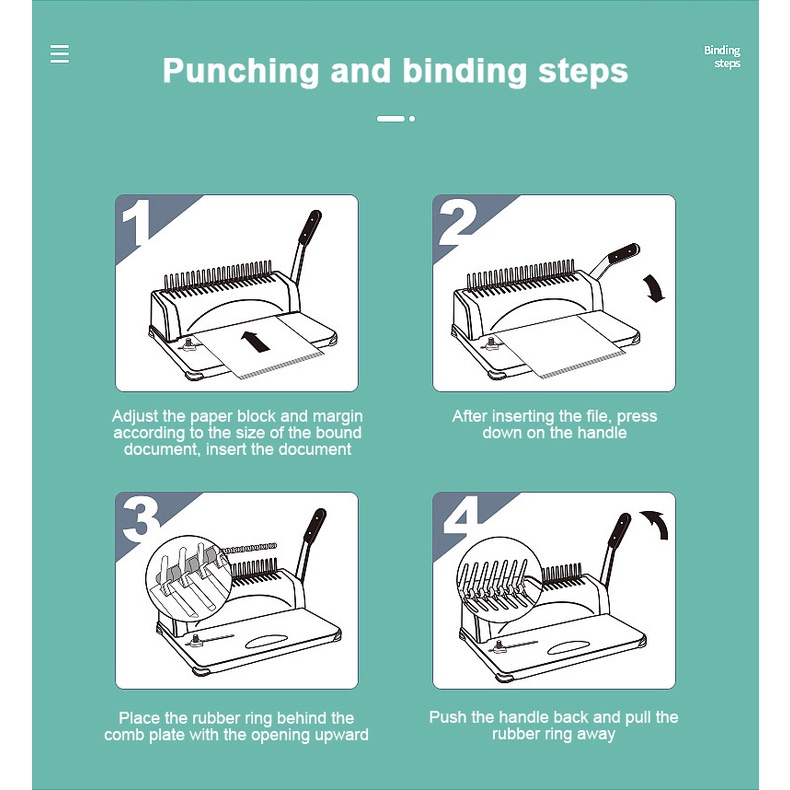 Binding steps

Punching and binding steps

1

Adjust the paper block and margin according to the size of the bound document, insert the document

2

After inserting the file, press down on the handle

3

Place the rubber ring behind the comb plate with the opening upward

4

Push the handle back and pull the rubber ring away