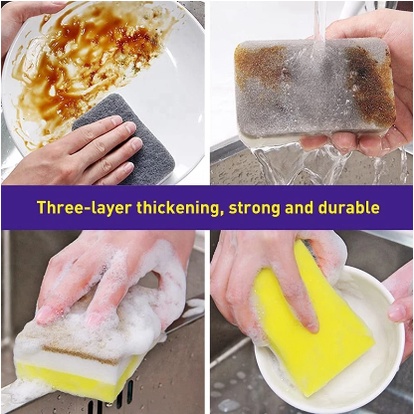 Three-layer thickening, strong and durable