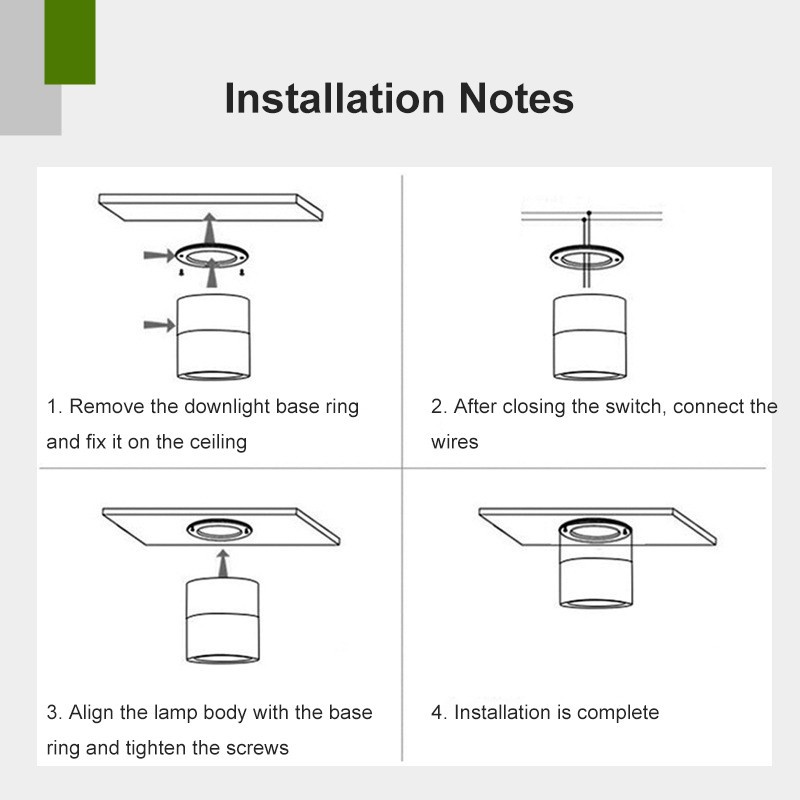 Installation Notes

1. Remove the downlight base ring and fix it on the ceiling

2. After closing the switch, connect the wires

3. Align the lamp body with the base ring and tighten the screws

4. Installation is complete