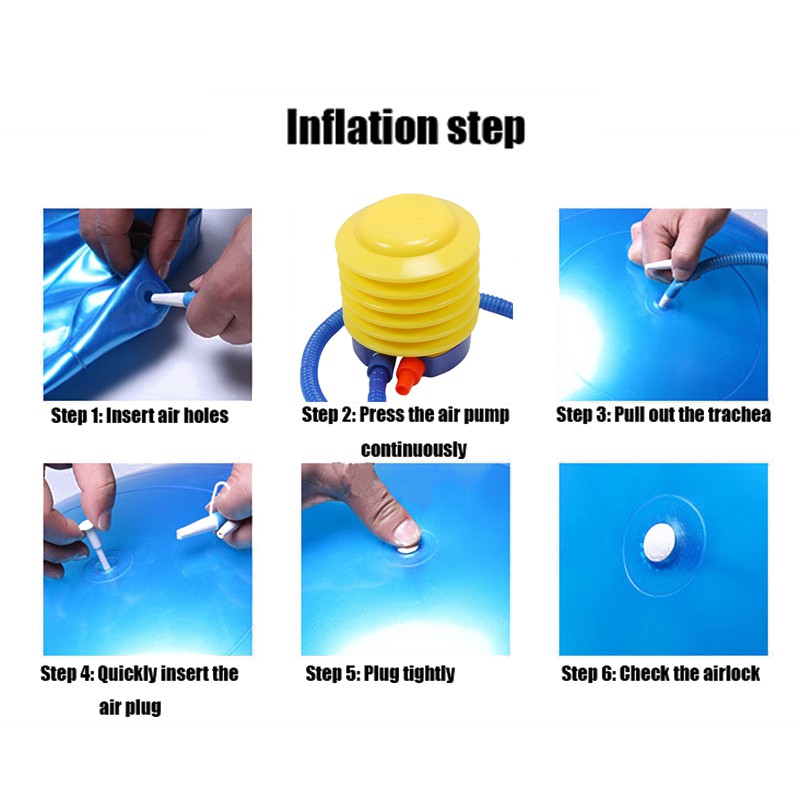 Inflation step

Step 1: Insert air holes

Step 2: Press the air pump continuously

Step 3: Pull out the trachea

Step 4: Quickly insert the air plug

Step 5: Plug tightly

Step 6: Check the airlock