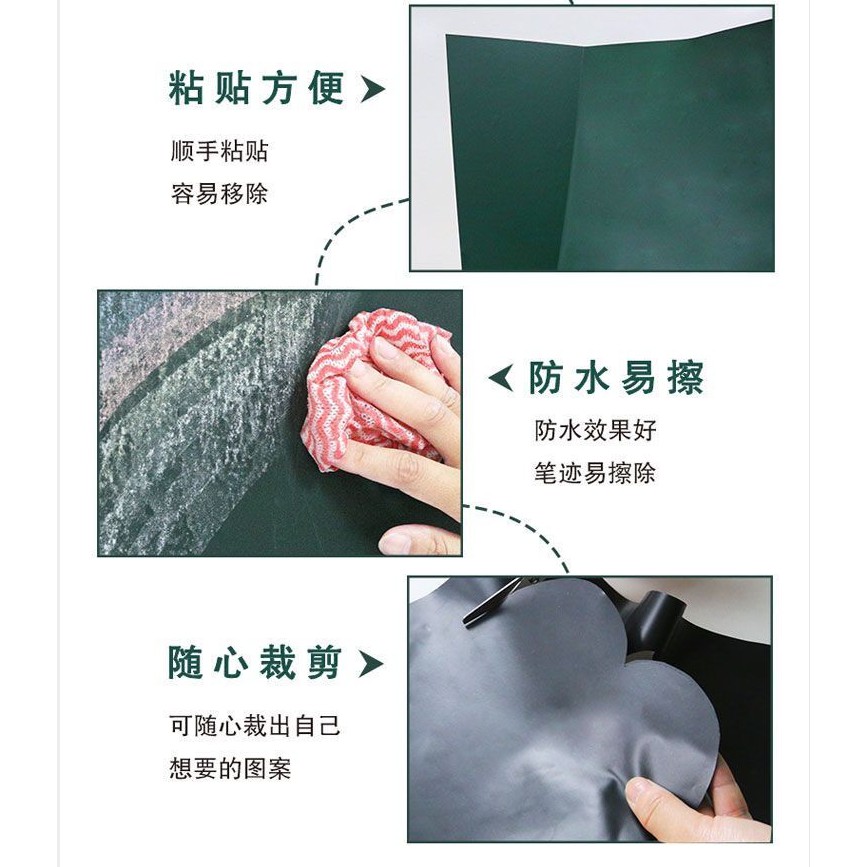 粘贴方便

顺手粘贴
容易移除

防水易擦

防水效果好
笔迹易擦除

随心裁剪

可随心裁出自己
想要的图案