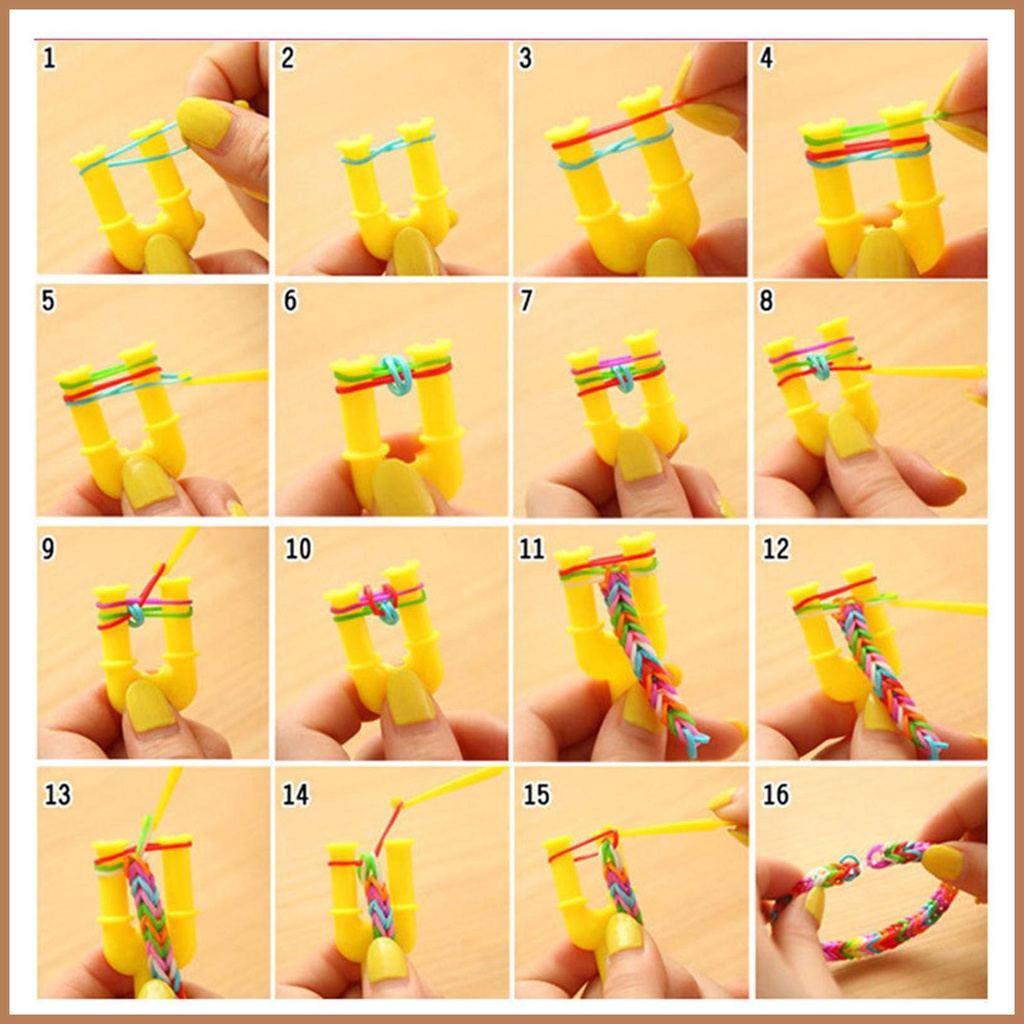 1
2
3
4
5
6
7
8
9
10
11
12
13
14
15
16