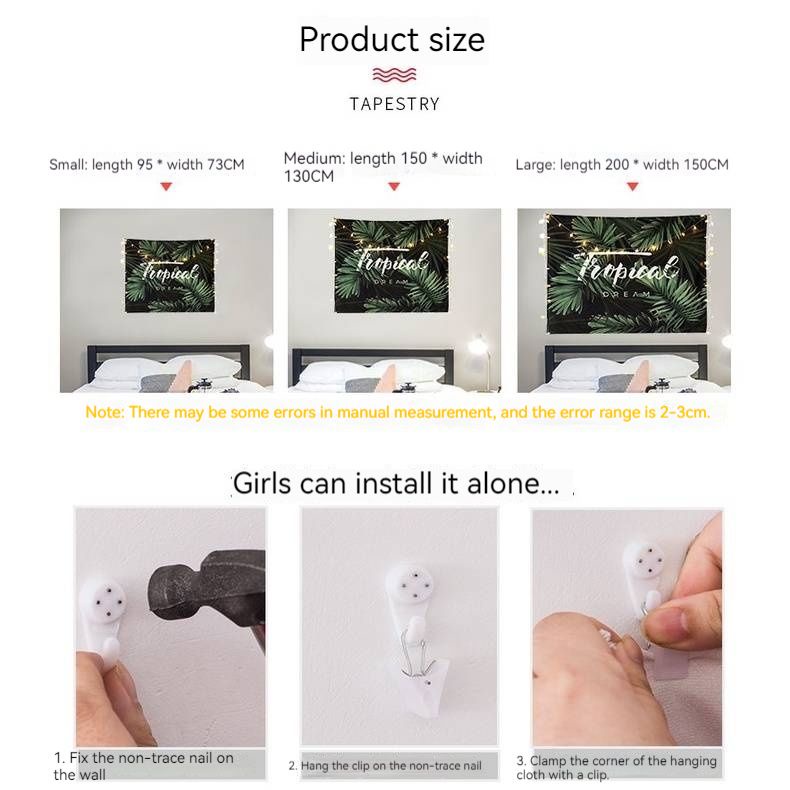 Product size

TAPESTRY

Small: length 95 * width 73CM

Medium: length 150 * width 130CM

Large: length 200 * width 150CM

Tropical
DREAM

Tropical
DREAM

Tropical
DREAM

Note: There may be some errors in manual measurement, and the error range is 2-3cm.

Girls can install it alone...

1. Fix the non-trace nail on the wall

2. Hang the clip on the non-trace nail

3. Clamp the corner of the hanging cloth with a clip.