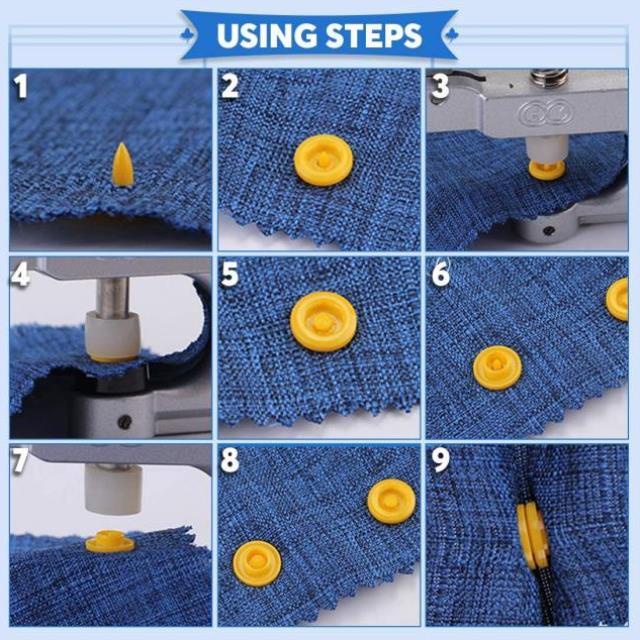 USING STEPS

1

2

3

4

5

6

7

8

9