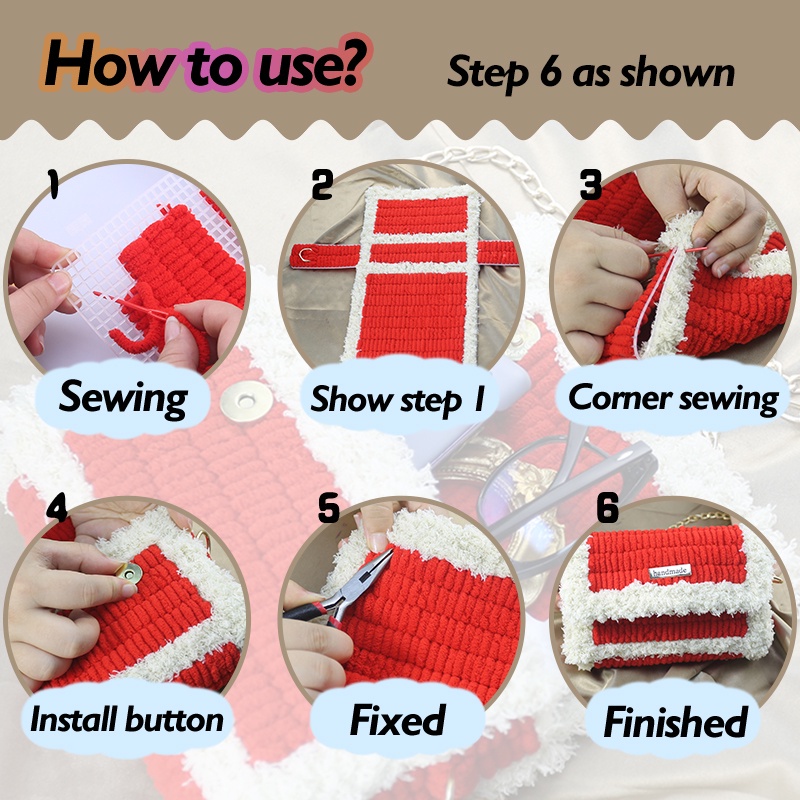 How to use? Step 6 as shown

1
Sewing

2
Show step 1

3
Corner sewing

4
Install button

5
Fixed

6
handmade
Finished