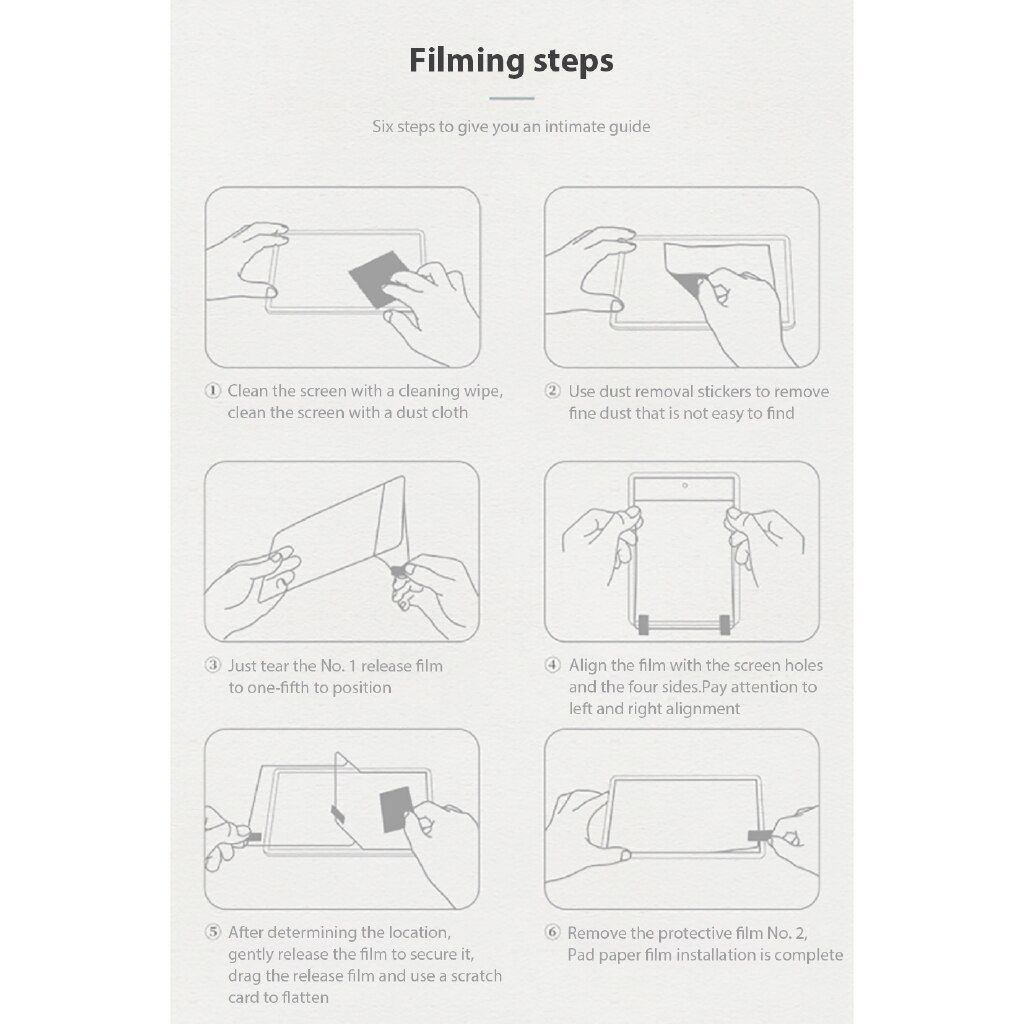 Filming steps

Six steps to give you an intimate guide

① Clean the screen with a cleaning wipe, clean the screen with a dust cloth

② Use dust removal stickers to remove fine dust that is not easy to find

③ Just tear the No. 1 release film to one-fifth to position

④ Align the film with the screen holes and the four sides.Pay attention to left and right alignment

⑤ After determining the location, gently release the film to secure it, drag the release film and use a scratch card to flatten

⑥ Remove the protective film No. 2, Pad paper film installation is complete