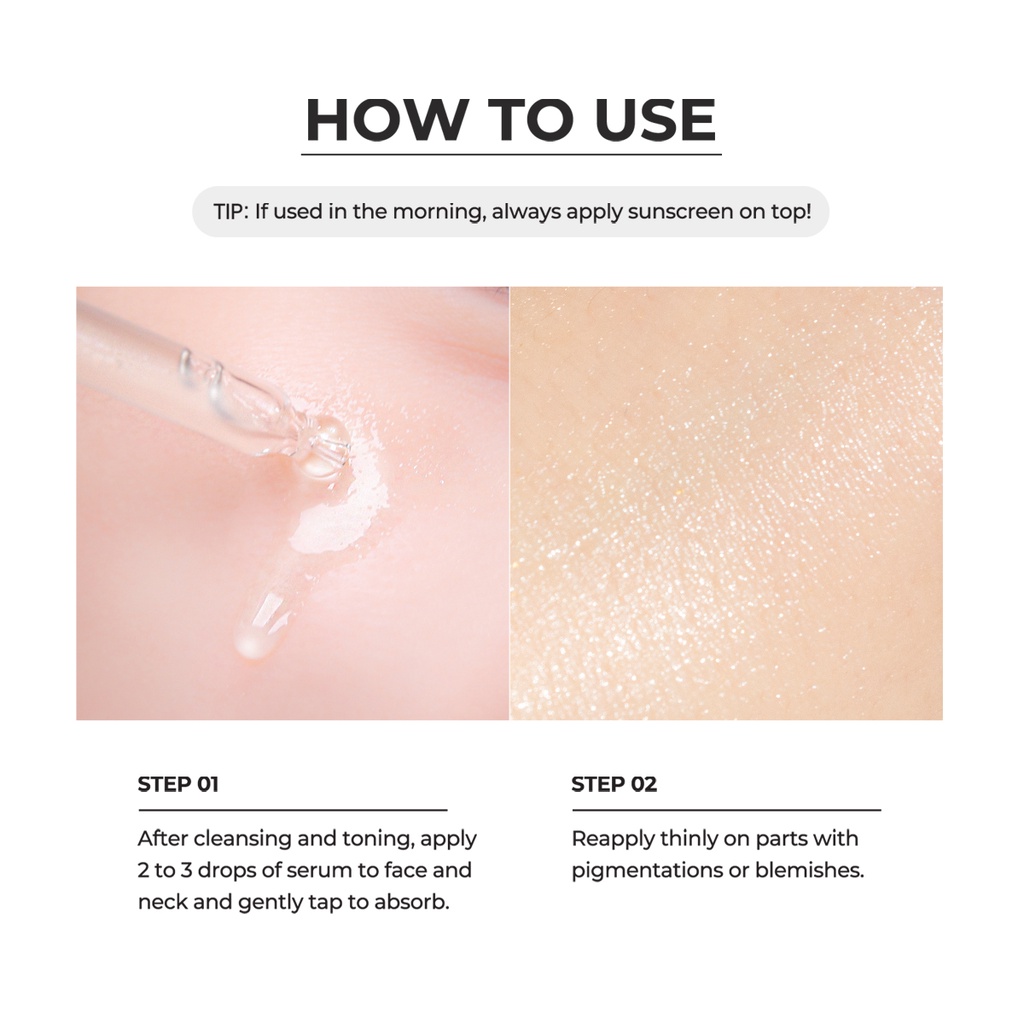 HOW TO USE

TIP: If used in the morning, always apply sunscreen on top!

STEP 01

After cleansing and toning, apply 2 to 3 drops of serum to face and neck and gently tap to absorb.

STEP 02

Reapply thinly on parts with pigmentations or blemishes.