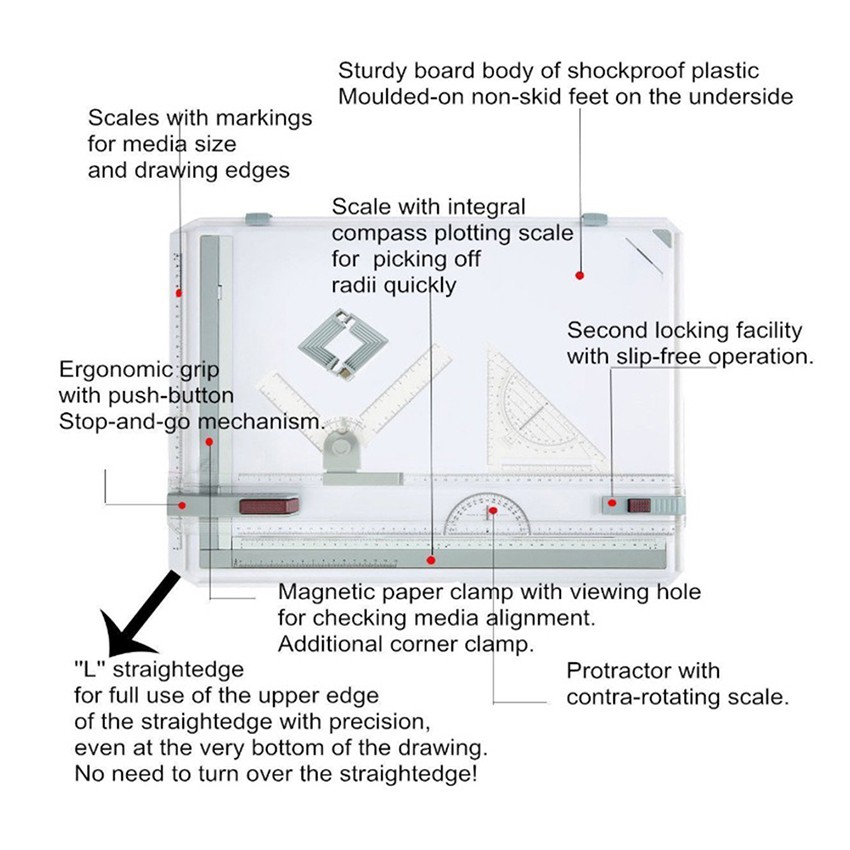 Sturdy board body of shockproof plastic
Moulded-on non-skid feet on the underside

Scales with markings
for media size
and drawing edges

Scale with integral
compass plotting scale
for picking off
radii quickly

Second locking facility
with slip-free operation.

Ergonomic grip
with push-button
Stop-and-go mechanism.

Magnetic paper clamp with viewing hole
for checking media alignment.
Additional corner clamp.

"L" straightedge
for full use of the upper edge
of the straightedge with precision,
even at the very bottom of the drawing.
No need to turn over the straightedge!

Protractor with
contra-rotating scale.