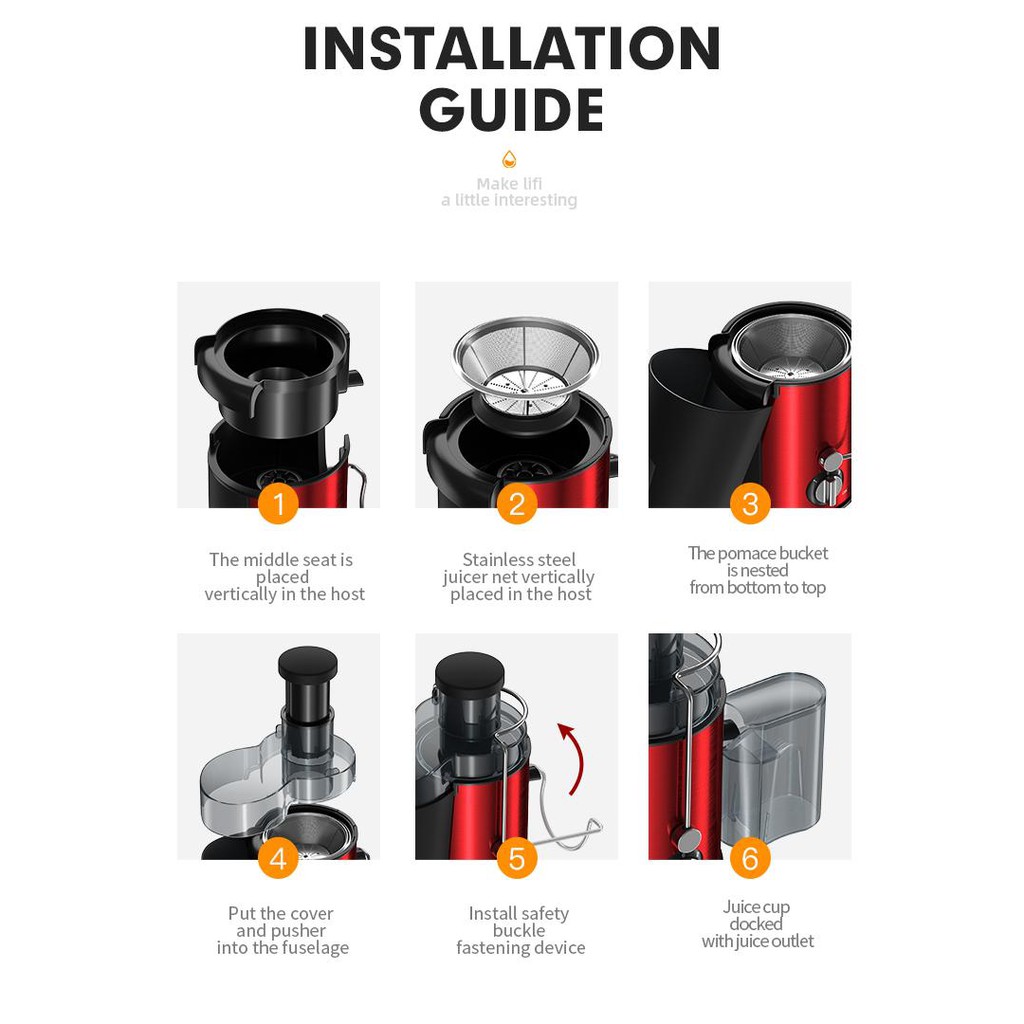 INSTALLATION GUIDE

Make lifi
a little interesting

1

The middle seat is placed vertically in the host

2

Stainless steel juicer net vertically placed in the host

3

The pomace bucket is nested from bottom to top

4

Put the cover and pusher into the fuselage

5

Install safety buckle fastening device

6

Juice cup docked with juice outlet