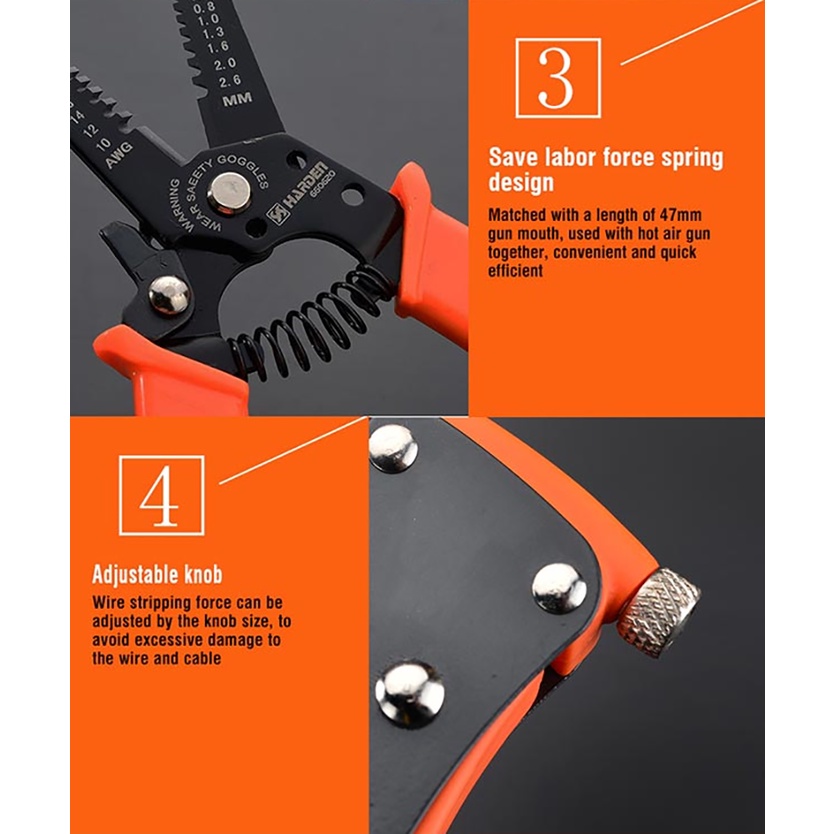 0.8
1.0
1.3
1.6
2.0
2.6
MM

14
12
10
AWG

WARNING
WEAR SAEETY GOGGLES

HARDEN
650620

3

Save labor force spring design

Matched with a length of 47mm gun mouth, used with hot air gun together, convenient and quick efficient

4

Adjustable knob

Wire stripping force can be adjusted by the knob size, to avoid excessive damage to the wire and cable