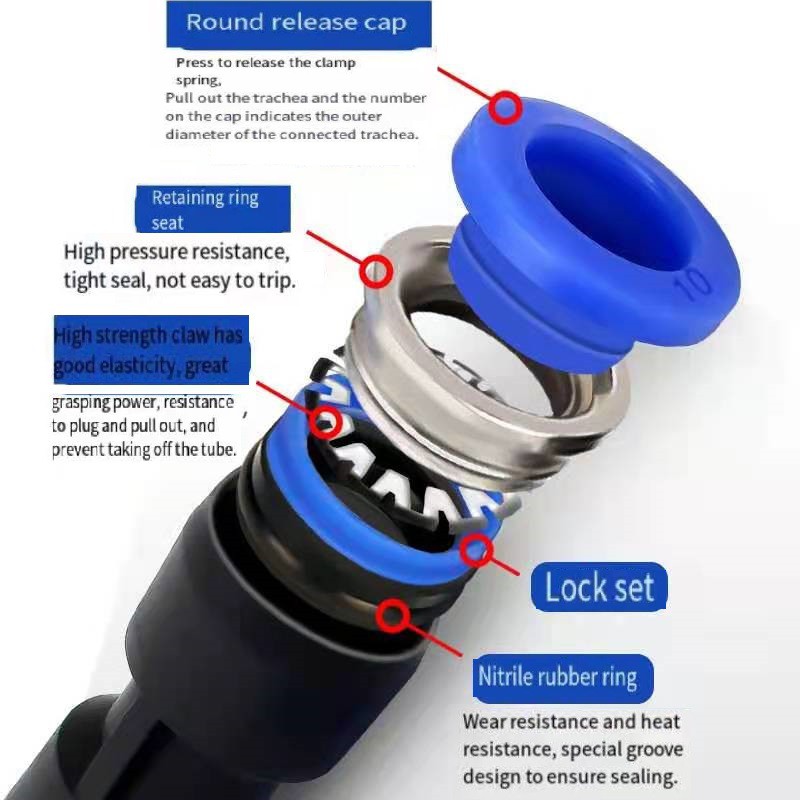 Round release cap

Press to release the clamp spring,
Pull out the trachea and the number on the cap indicates the outer diameter of the connected trachea.

Retaining ring seat

High pressure resistance, tight seal, not easy to trip.

High strength claw has good elasticity, great grasping power, resistance to plug and pull out, and prevent taking off the tube.

10

Lock set

Nitrile rubber ring

Wear resistance and heat resistance, special groove design to ensure sealing.