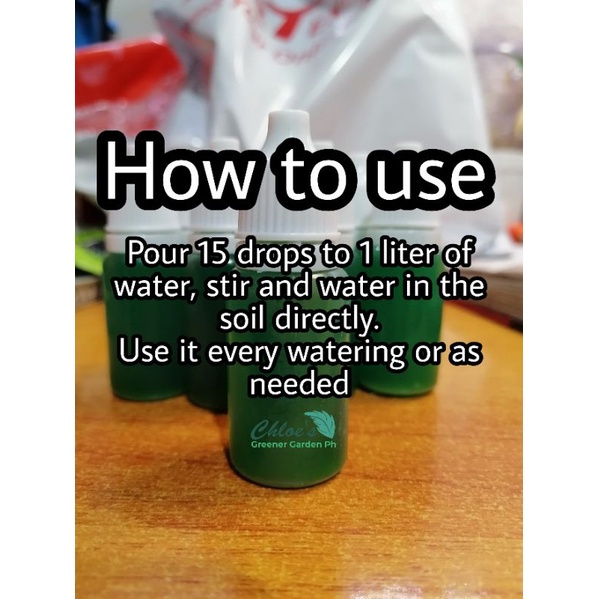 How to use

Pour 15 drops to 1 liter of water, stir and water in the soil directly.
Use it every watering or as needed

Chloe's
Greener Garden Ph