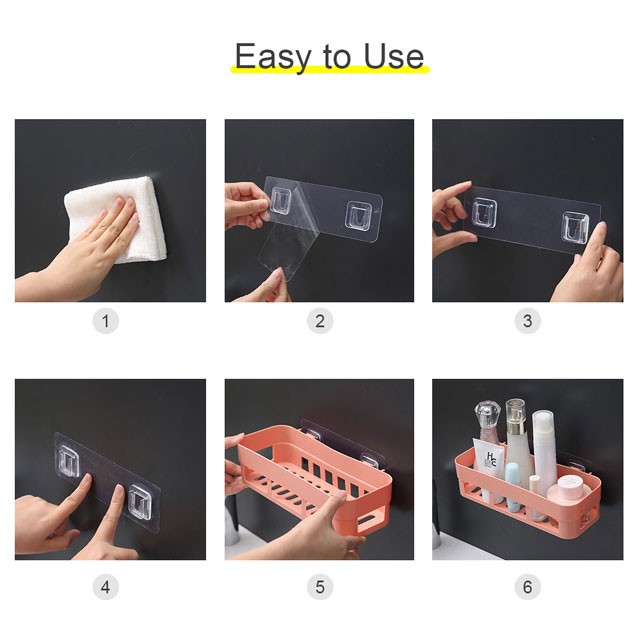 Easy to Use

1

2

3

4

5

6