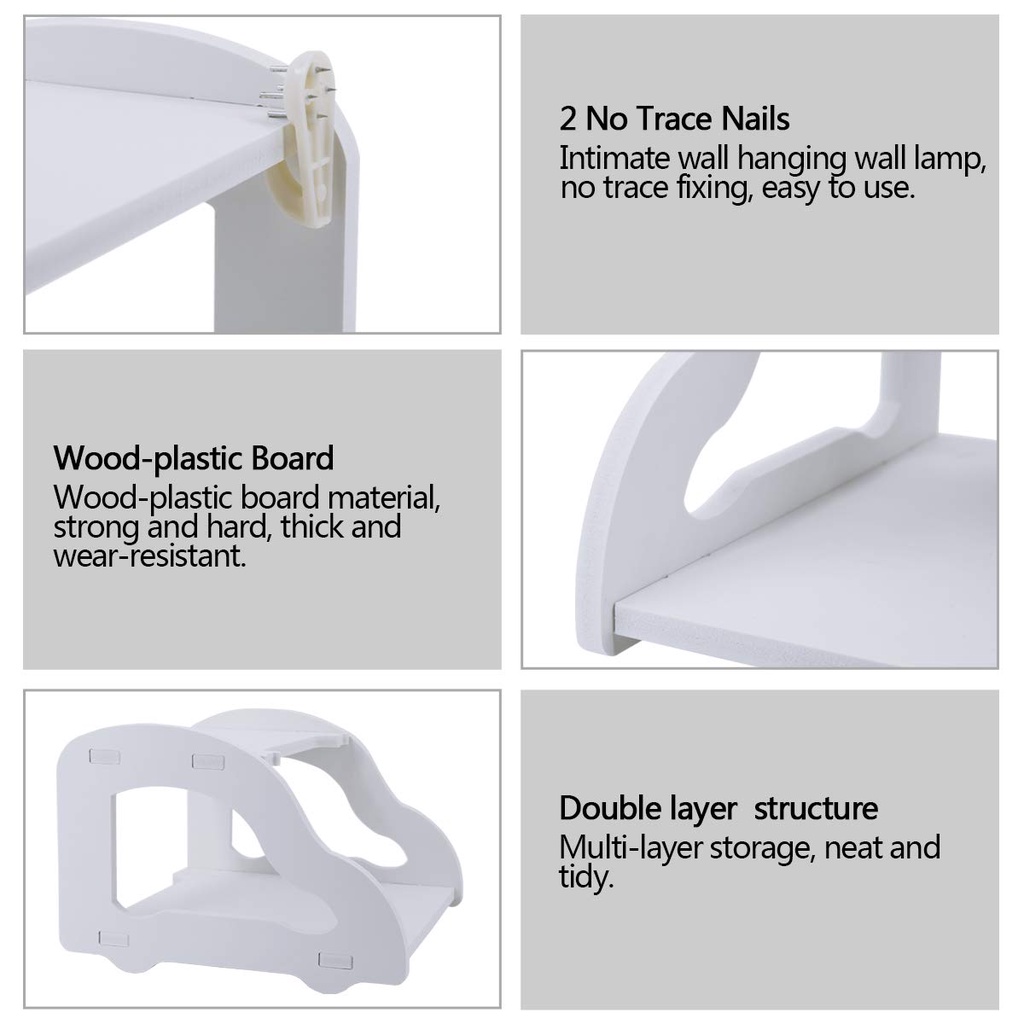 2 No Trace Nails
Intimate wall hanging wall lamp, no trace fixing, easy to use.

Wood-plastic Board
Wood-plastic board material, strong and hard, thick and wear-resistant.

Double layer  structure
Multi-layer storage, neat and tidy.