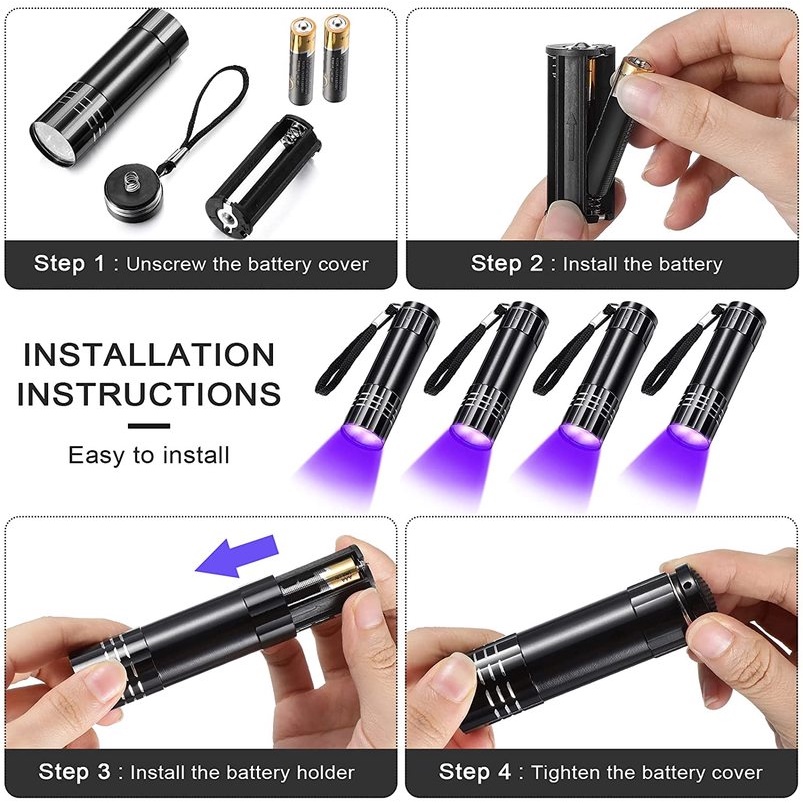 Step 1 : Unscrew the battery cover

Step 2 : Install the battery

INSTALLATION INSTRUCTIONS

Easy to install

Step 3 : Install the battery holder

Step 4 : Tighten the battery cover