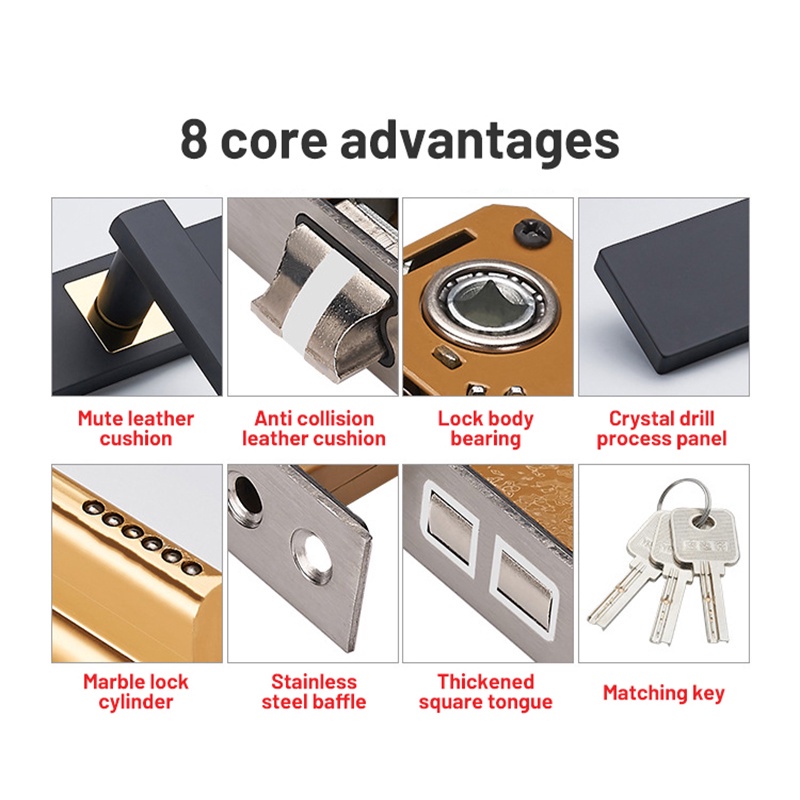 8 core advantages

Mute leather cushion

Anti collision leather cushion

Lock body bearing

Crystal drill process panel

Marble lock cylinder

Stainless steel baffle

Thickened square tongue

Matching key