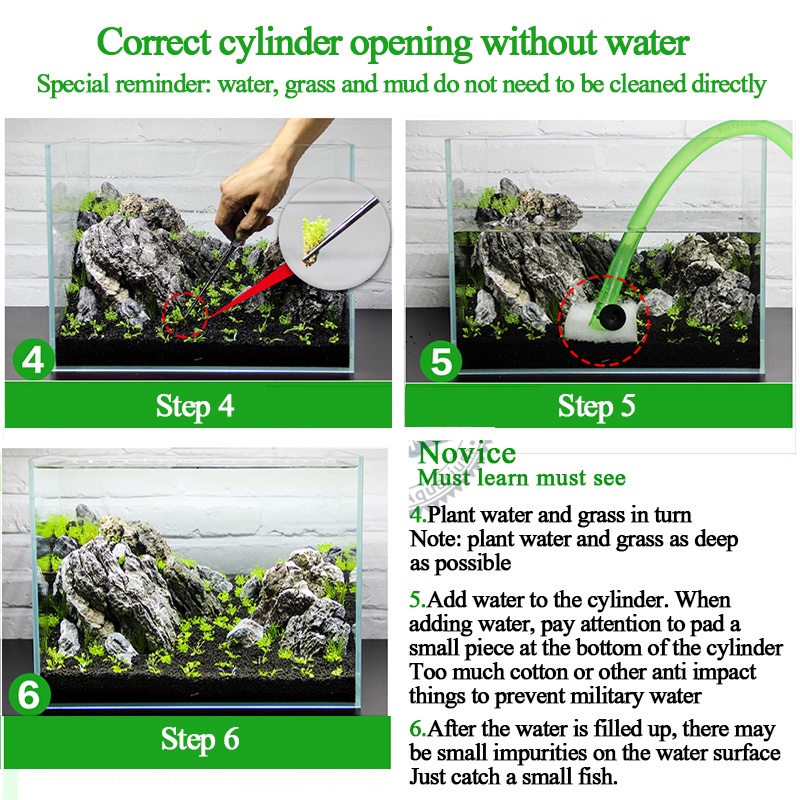 Correct cylinder opening without water
Special reminder: water, grass and mud do not need to be cleaned directly

4
Step 4

5
Step 5

6
Step 6

Novice
Must learn must see

4.Plant water and grass in turn
Note: plant water and grass as deep as possible

5.Add water to the cylinder. When adding water, pay attention to pad a small piece at the bottom of the cylinder Too much cotton or other anti impact things to prevent military water

6.After the water is filled up, there may be small impurities on the water surface Just catch a small fish.