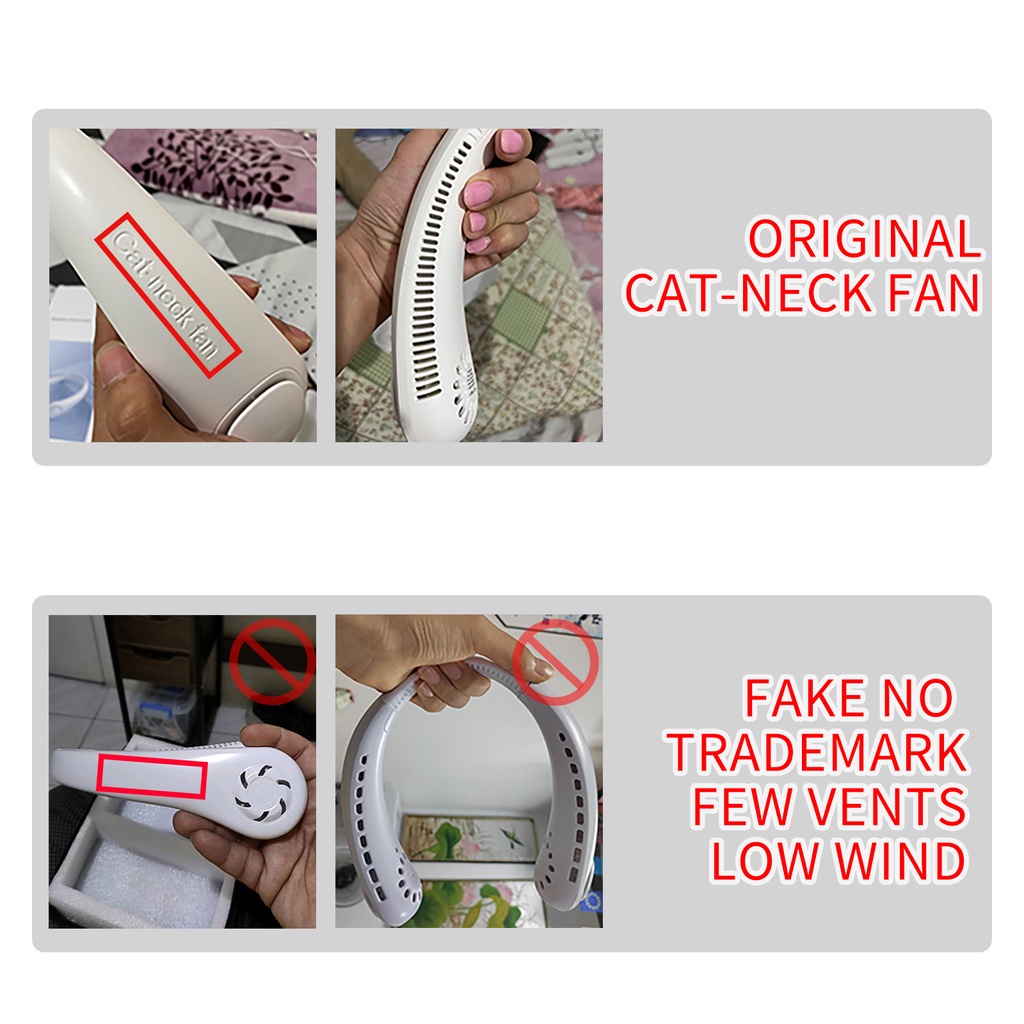 Cat-neck fan

ORIGINAL
CAT-NECK FAN

FAKE NO
TRADEMARK
FEW VENTS
LOW WIND