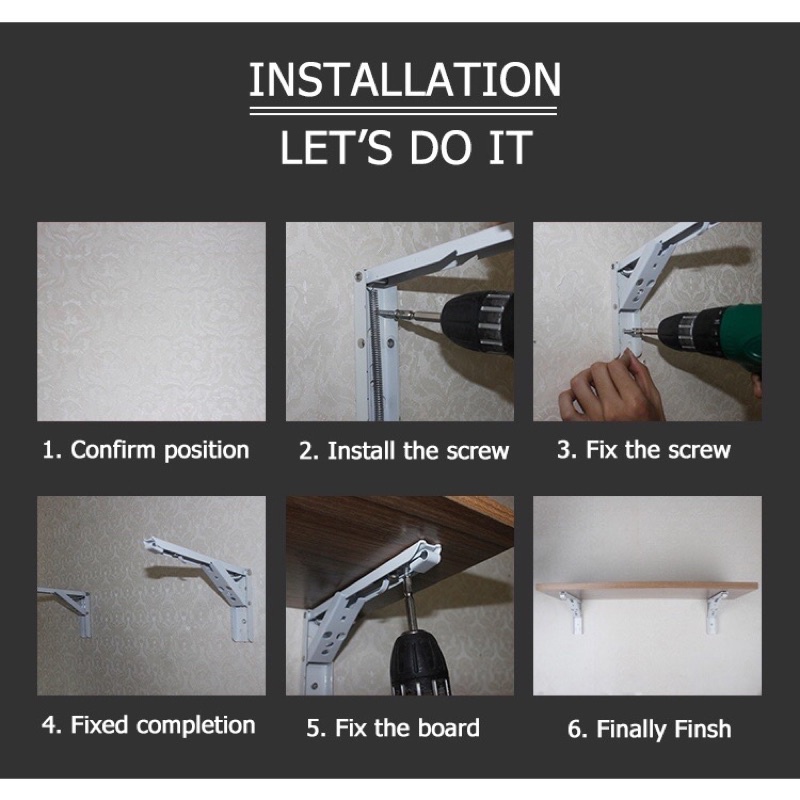 INSTALLATION

LET'S DO IT

1. Confirm position

2. Install the screw

3. Fix the screw

4. Fixed completion

5. Fix the board

6. Finally Finsh