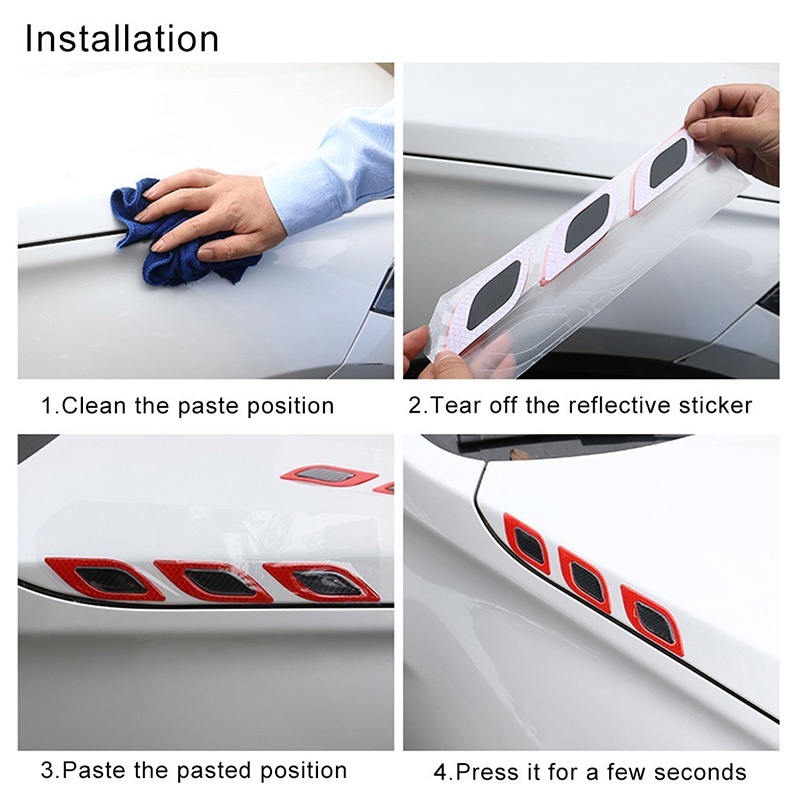 Installation

1.Clean the paste position

2.Tear off the reflective sticker

3.Paste the pasted position

4.Press it for a few seconds