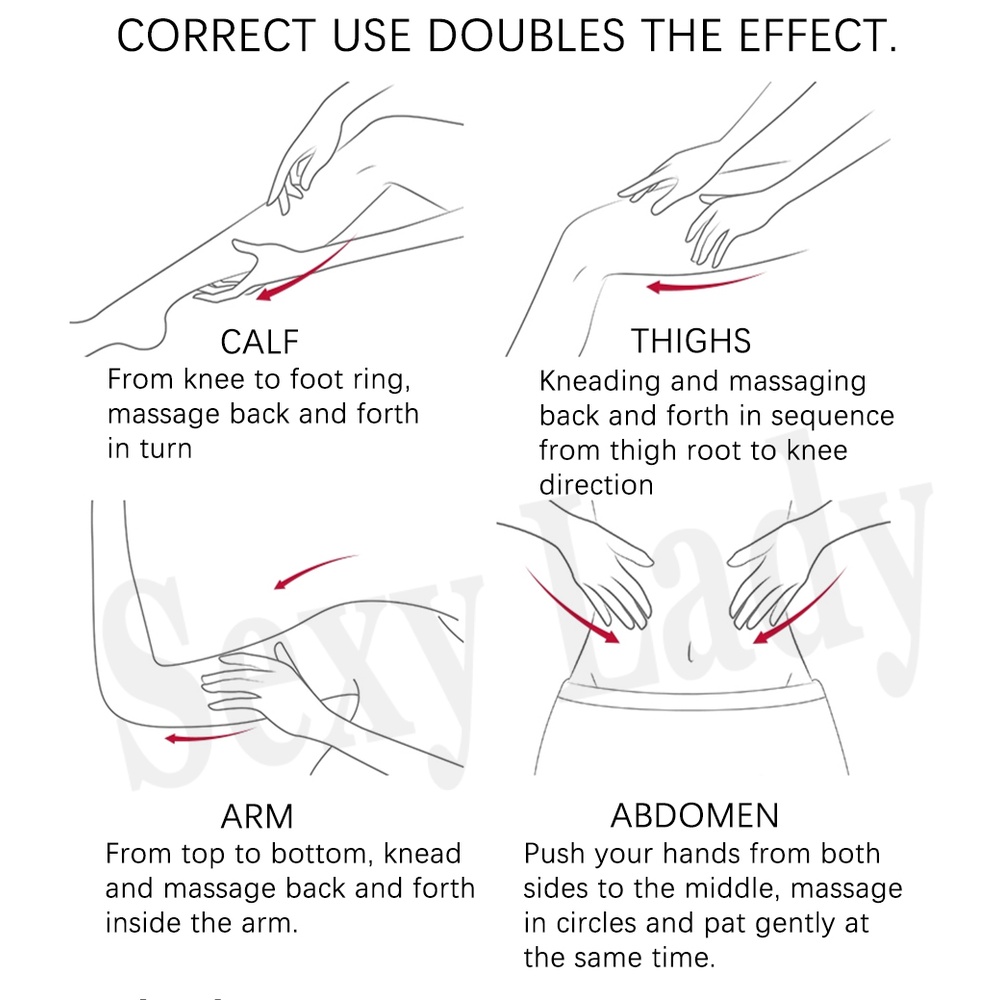 CORRECT USE DOUBLES THE EFFECT.

CALF
From knee to foot ring, massage back and forth in turn

THIGHS
Kneading and massaging back and forth in sequence from thigh root to knee direction

Sexy Lady

ARM
From top to bottom, knead and massage back and forth inside the arm.

ABDOMEN
Push your hands from both sides to the middle, massage in circles and pat gently at the same time.