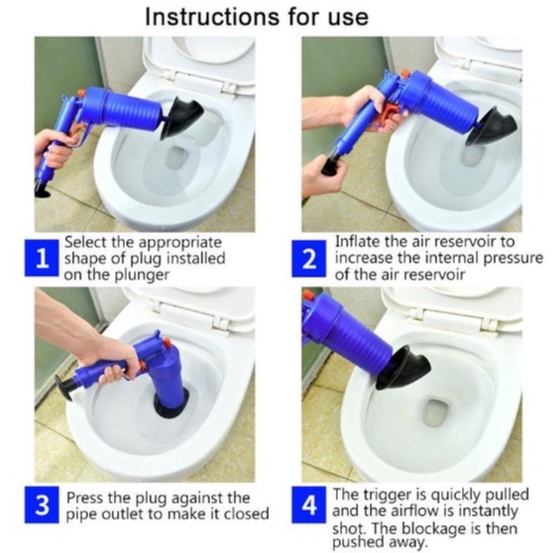 Instructions for use

1 Select the appropriate shape of plug installed on the plunger

2 Inflate the air reservoir to increase the internal pressure of the air reservoir

3 Press the plug against the pipe outlet to make it closed

4 The trigger is quickly pulled and the airflow is instantly shot. The blockage is then pushed away.