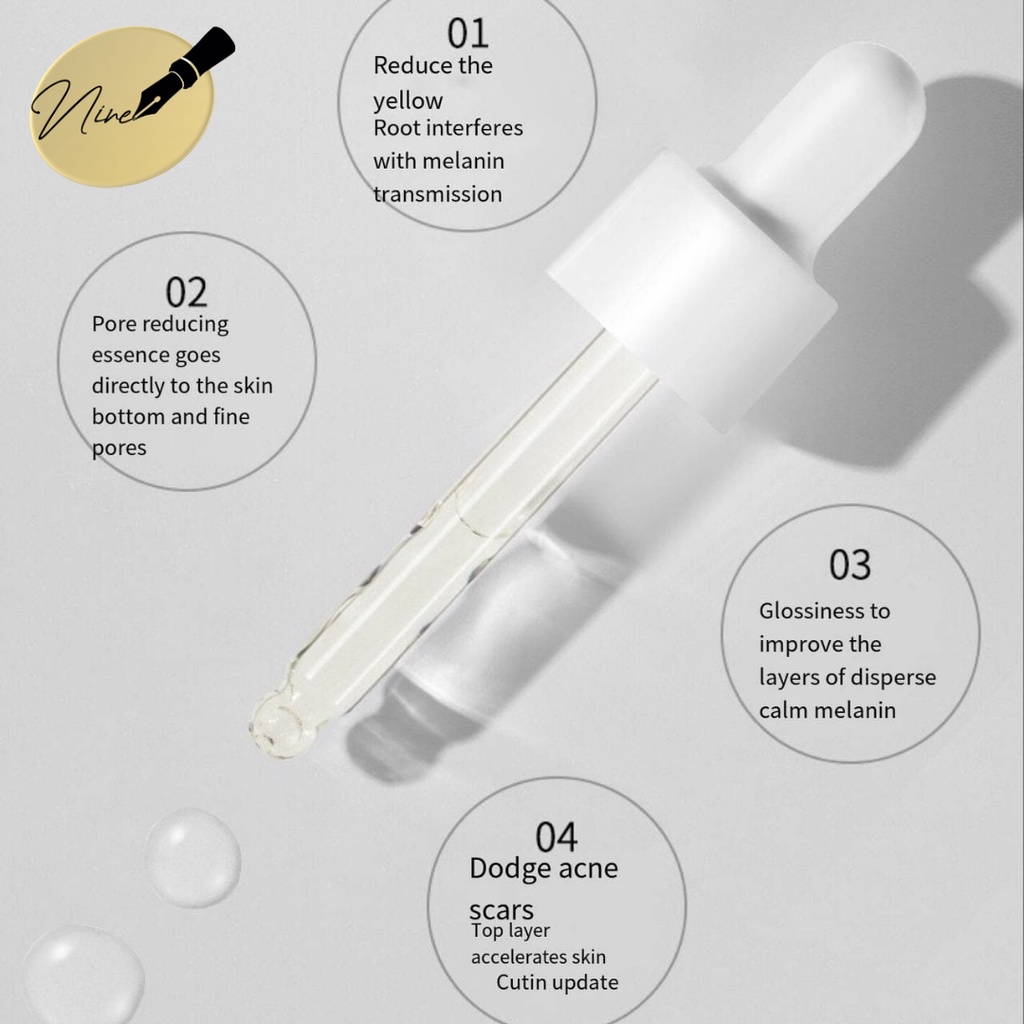 Nine

01
Reduce the yellow
Root interferes with melanin transmission

02
Pore reducing essence goes directly to the skin bottom and fine pores

03
Glossiness to improve the layers of disperse calm melanin

04
Dodge acne scars
Top layer accelerates skin Cutin update