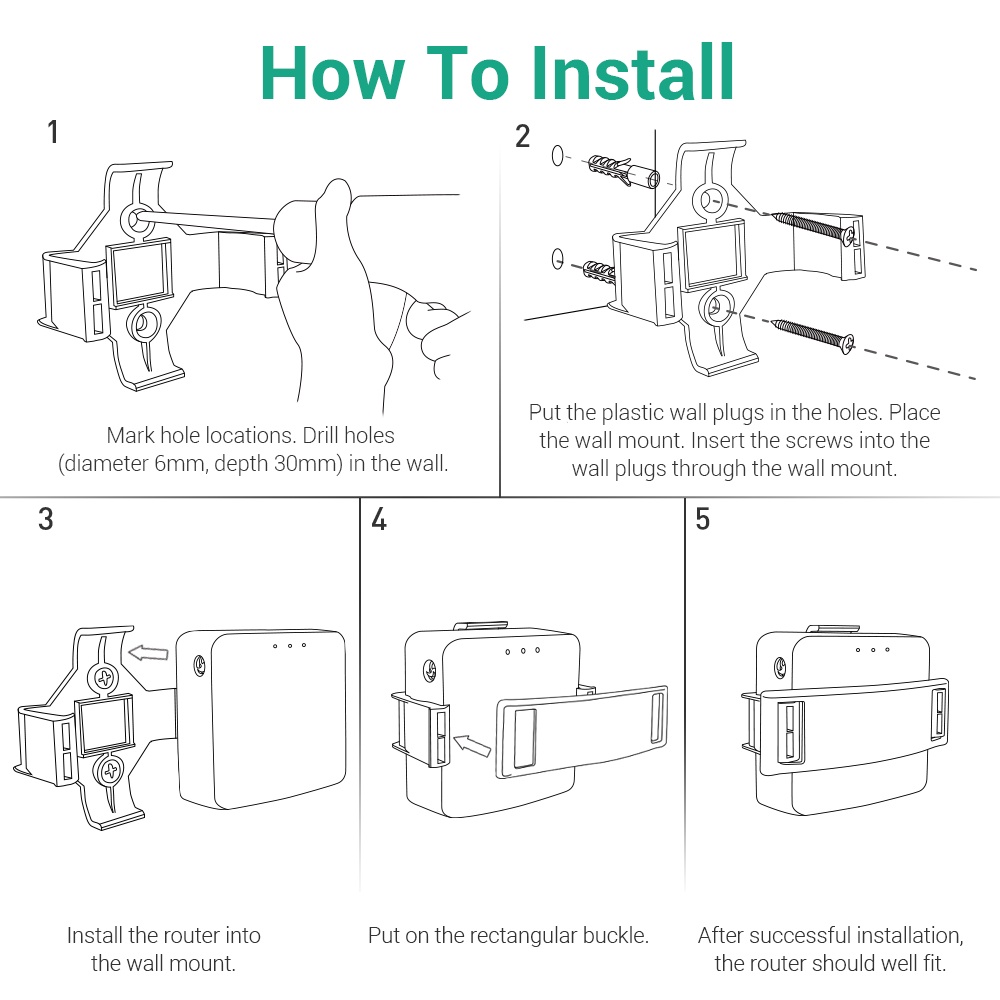 How To Install

1

Mark hole locations. Drill holes (diameter 6mm, depth 30mm) in the wall.

2

Put the plastic wall plugs in the holes. Place the wall mount. Insert the screws into the wall plugs through the wall mount.

3

Install the router into the wall mount.

4

Put on the rectangular buckle.

5

After successful installation, the router should well fit.