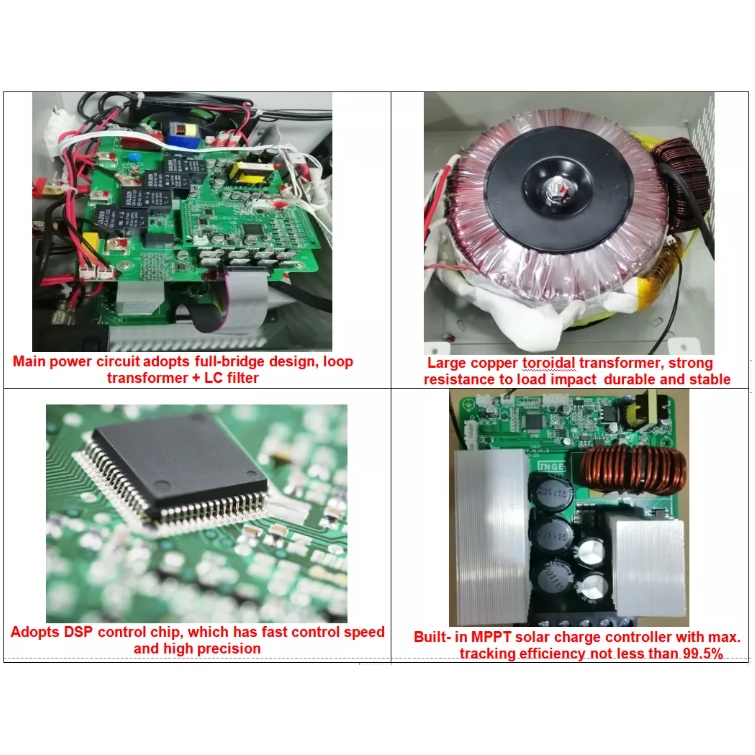 Main power circuit adopts full-bridge design, loop transformer + LC filter

Large copper toroidal transformer, strong resistance to load impact durable and stable

Adopts DSP control chip, which has fast control speed and high precision

Built- in MPPT solar charge controller with max. tracking efficiency not less than 99.5%