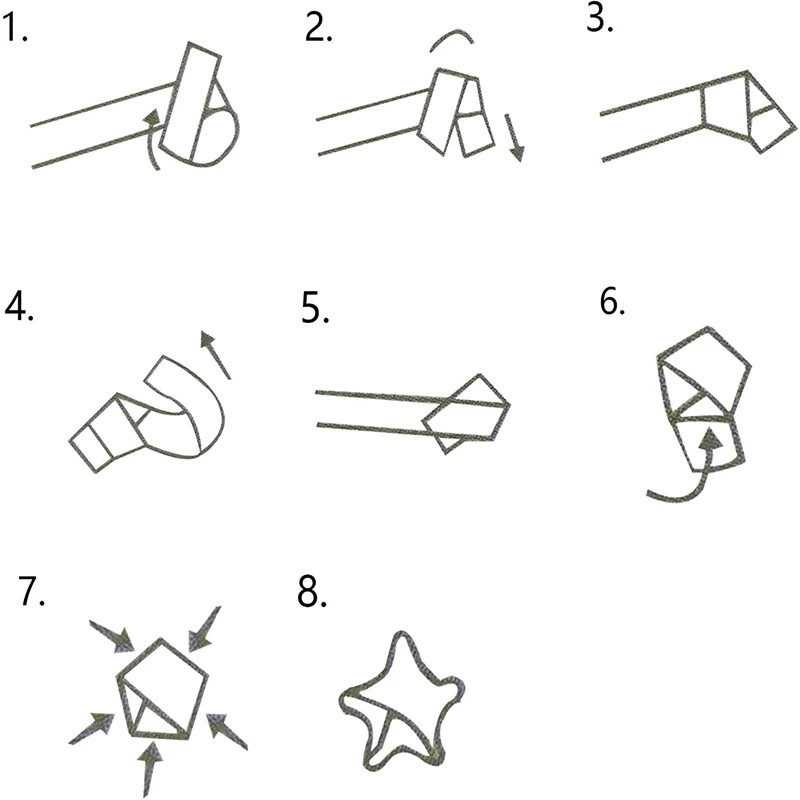 1.

2.

3.

4.

5.

6.

7.

8.