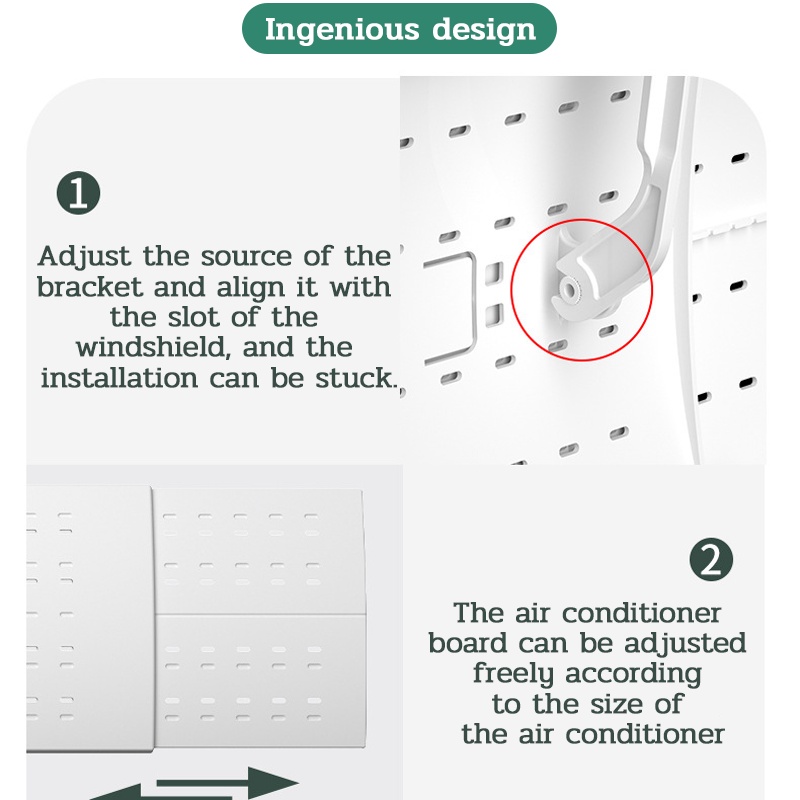 Ingenious design

1

Adjust the source of the bracket and align it with the slot of the windshield, and the installation can be stuck.

2

The air conditioner board can be adjusted freely according to the size of the air conditioner