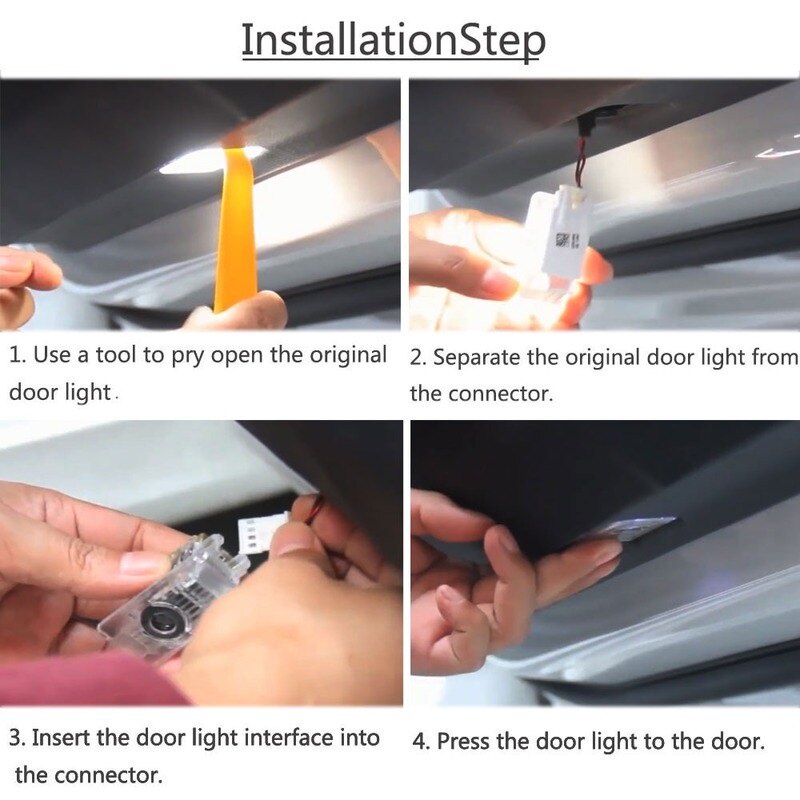 InstallationStep

1. Use a tool to pry open the original door light.

2. Separate the original door light from the connector.

3. Insert the door light interface into the connector.

4. Press the door light to the door.