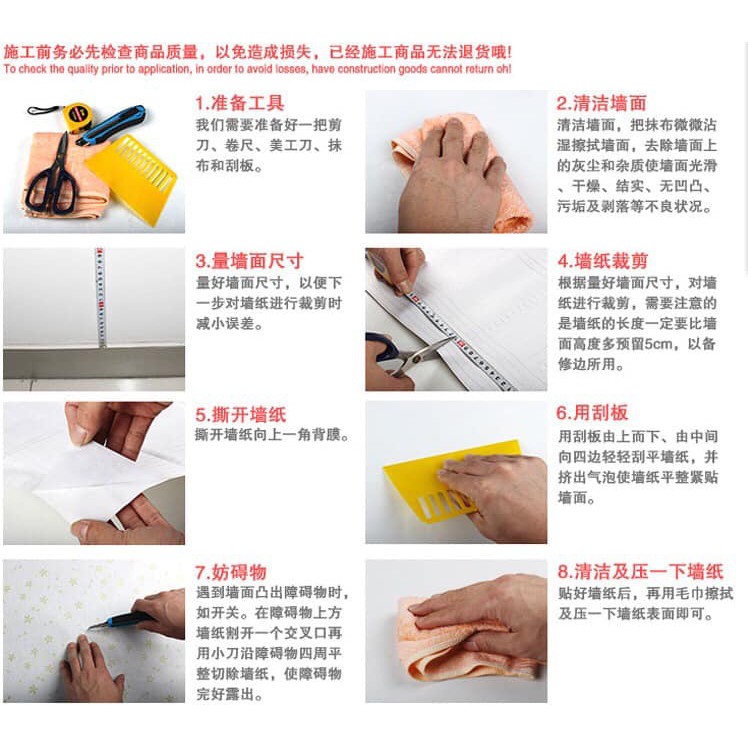 施工前务必先检查商品质量，以免造成损失，已经施工商品无法退货哦!
To check the quality prior to application, in order to avoid losses, have construction goods cannot return oh!

1.准备工具
我们需要准备好一把剪刀、卷尺、美工刀、抹布和刮板。

2.清洁墙面
清洁墙面，把抹布微微沾湿擦拭墙面，去除墙面上的灰尘和杂质使墙面光滑、干燥、结实、无凹凸、污垢及剥落等不良状况。

3.量墙面尺寸
量好墙面尺寸，以便下一步对墙纸进行裁剪时减小误差。

4.墙纸裁剪
根据量好墙面尺寸，对墙纸进行裁剪，需要注意的是墙纸的长度一定要比墙面高度多预留5cm，以备修边所用。

5.撕开墙纸
撕开墙纸向上一角背膜。

6.用刮板
用刮板由上而下、由中间向四边轻轻刮平墙纸，并挤出气泡使墙纸平整紧贴墙面。

7.妨碍物
遇到墙面凸出障碍物时，如开关。在障碍物上方墙纸割开一个交叉口再用小刀沿障碍物四周平整切除墙纸，使障碍物完好露出。

8.清洁及压一下墙纸
贴好墙纸后，再用毛巾擦拭及压一下墙纸表面即可。