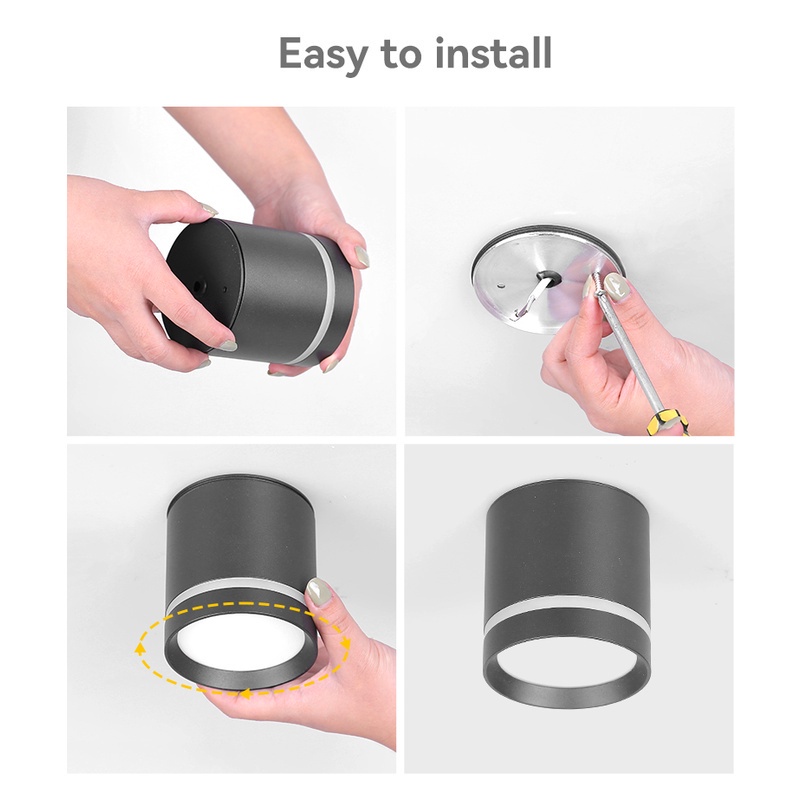 Easy to install