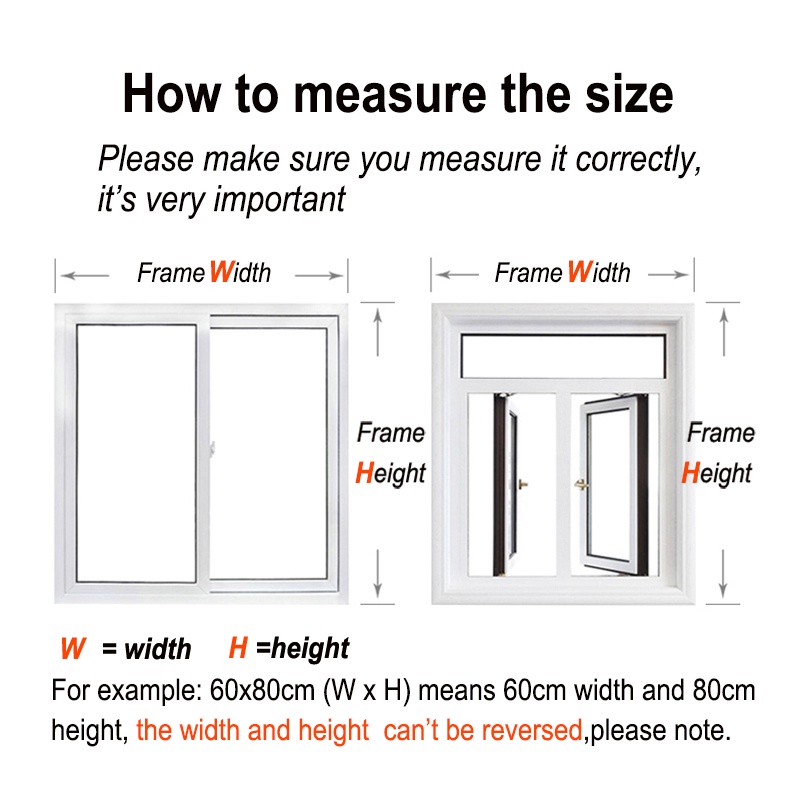 How to measure the size

Please make sure you measure it correctly, it's very important

Frame Width

Frame Height

Frame Width

Frame Height

W = width H =height

For example: 60x80cm (W x H) means 60cm width and 80cm height, the width and height can't be reversed,please note.