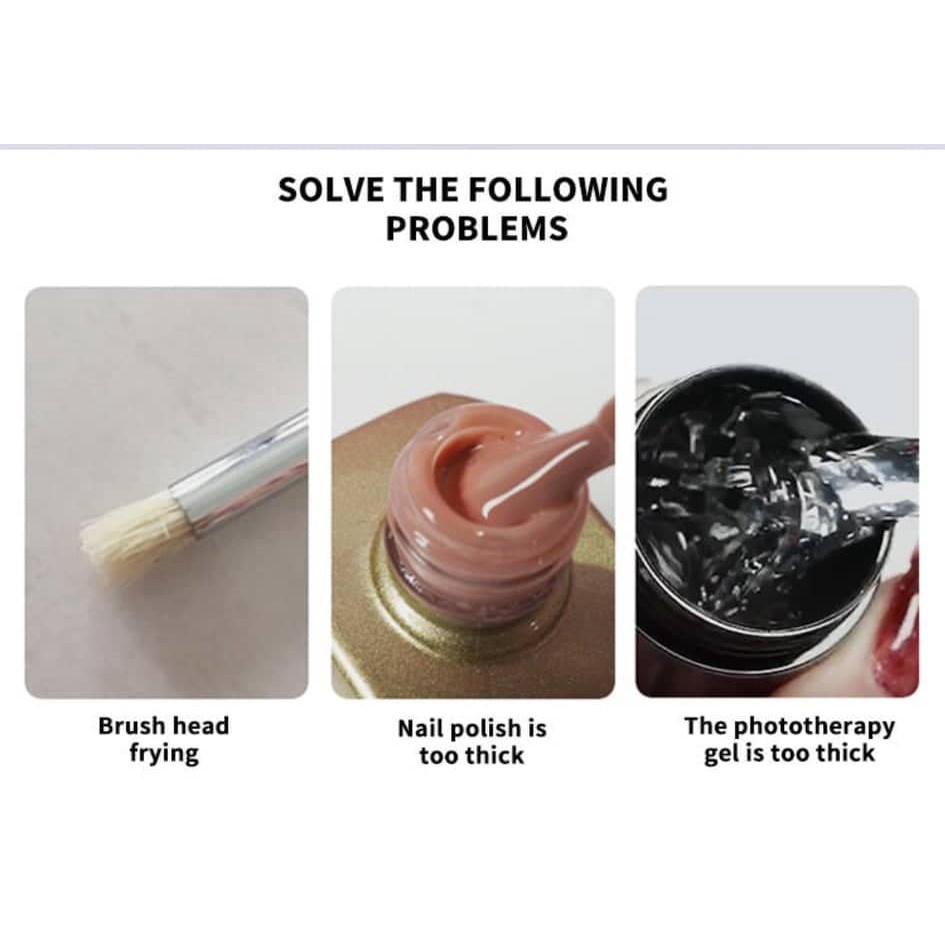 SOLVE THE FOLLOWING PROBLEMS

Brush head frying

Nail polish is too thick

The phototherapy gel is too thick