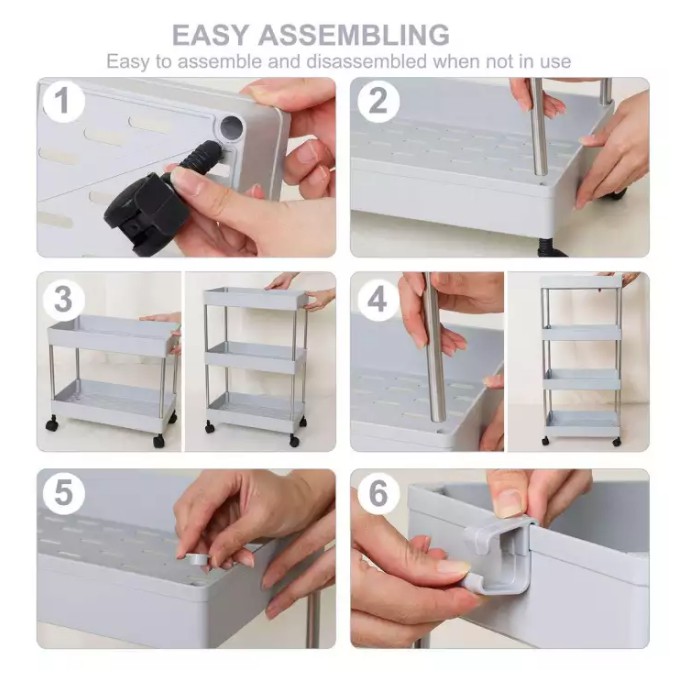 EASY ASSEMBLING
Easy to assemble and disassembled when not in use

1

2

3

4

5

6