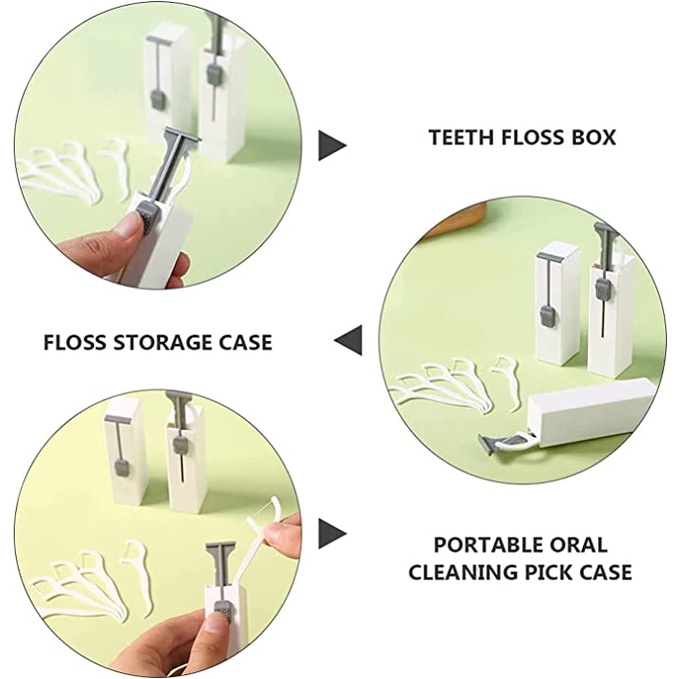 TEETH FLOSS BOX

FLOSS STORAGE CASE

PORTABLE ORAL CLEANING PICK CASE