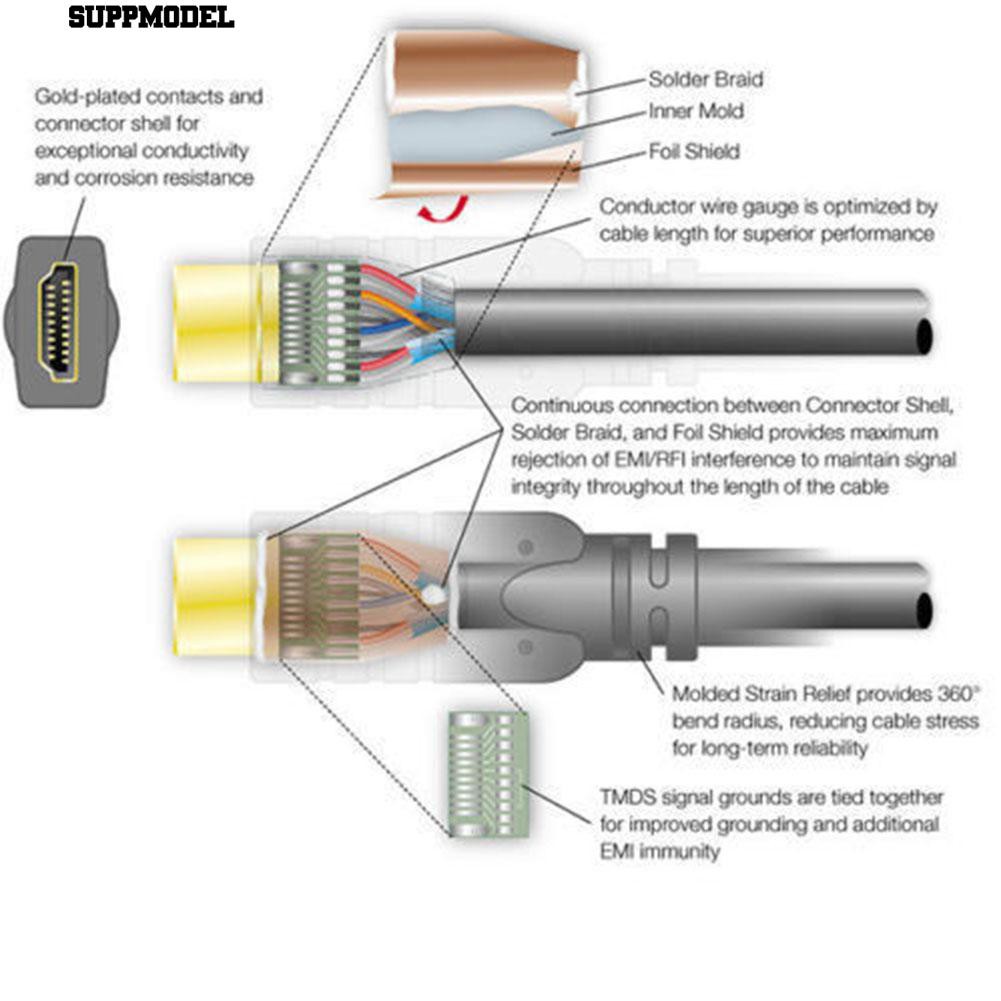 SUPPMODEL

Gold-plated contacts and connector shell for exceptional conductivity and corrosion resistance

Solder Braid

Inner Mold

Foil Shield

Conductor wire gauge is optimized by cable length for superior performance

Continuous connection between Connector Shell, Solder Braid, and Foil Shield provides maximum rejection of EMI/RFI interference to maintain signal integrity throughout the length of the cable

Molded Strain Relief provides 360° bend radius, reducing cable stress for long-term reliability

TMDS signal grounds are tied together for improved grounding and additional EMI immunity