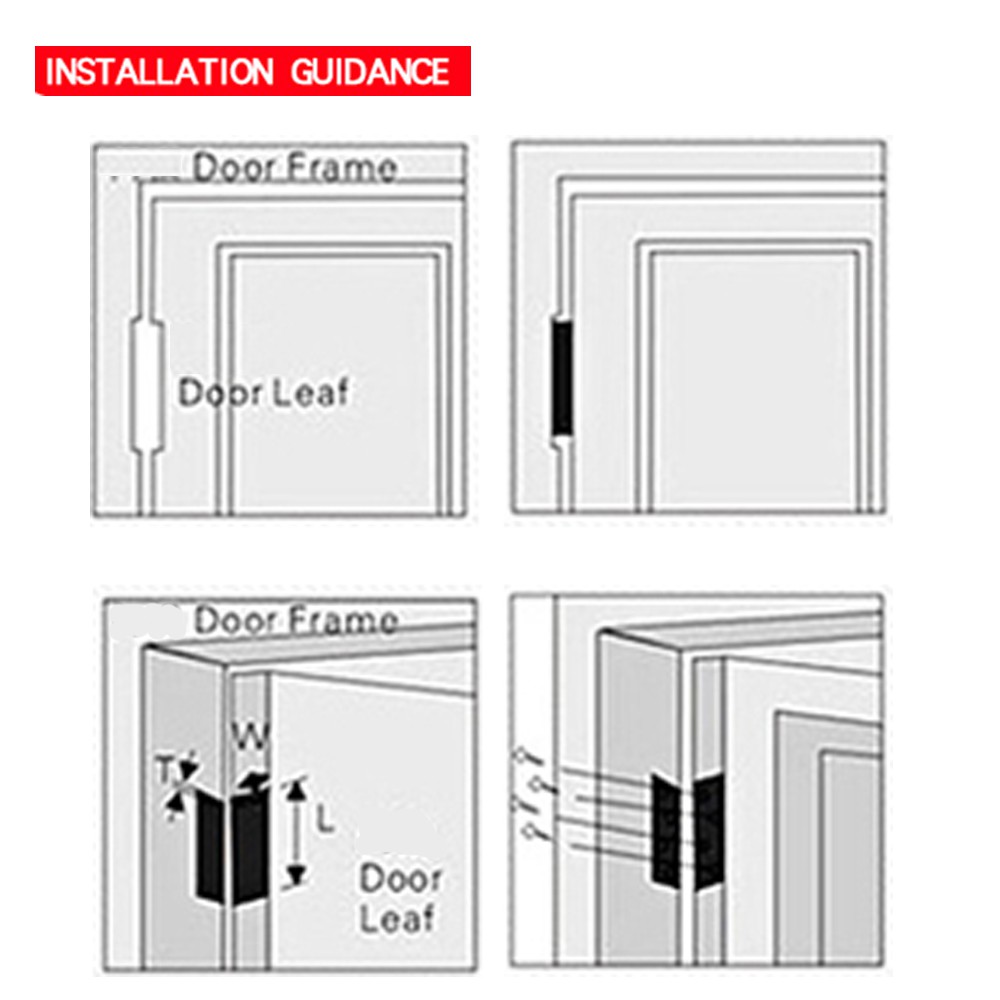 INSTALLATION GUIDANCE

Door Frame

Door Leaf

Door Frame

T

W

L

Door Leaf