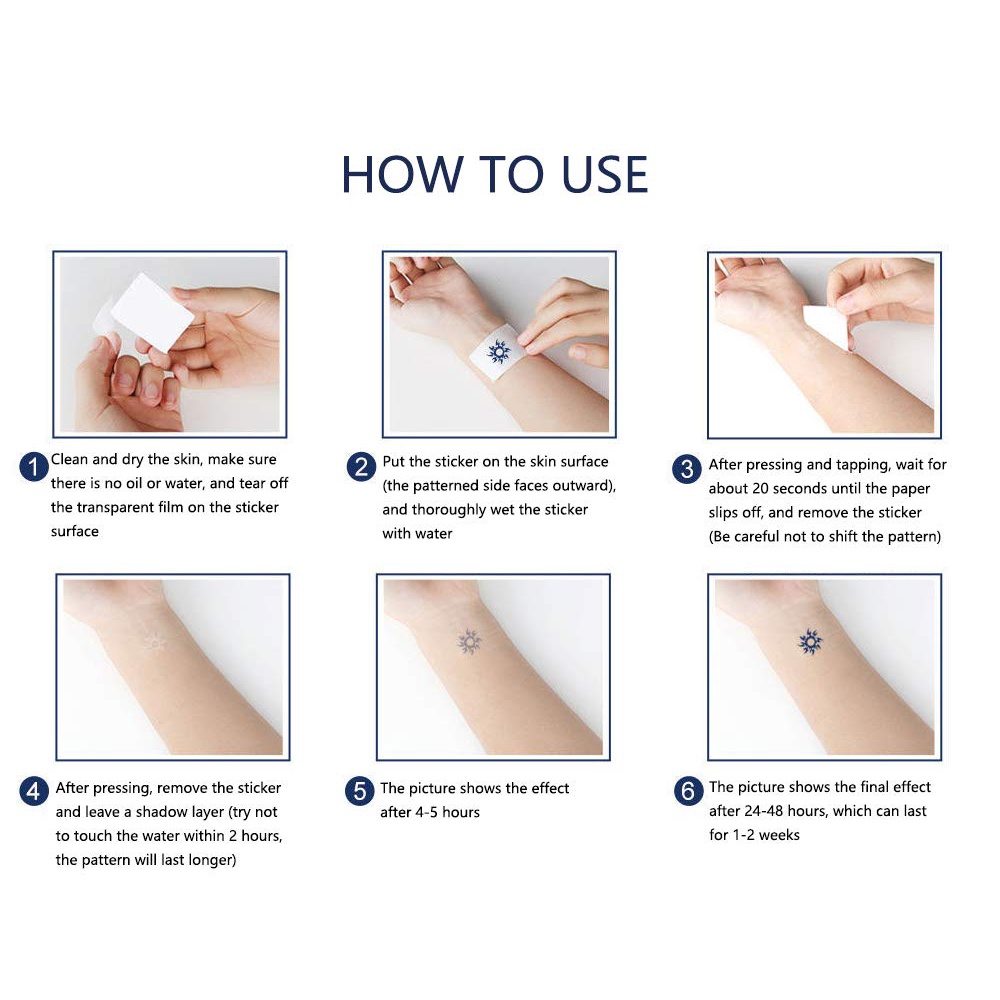 HOW TO USE

1 Clean and dry the skin, make sure there is no oil or water, and tear off the transparent film on the sticker surface

2 Put the sticker on the skin surface (the patterned side faces outward), and thoroughly wet the sticker with water

3 After pressing and tapping, wait for about 20 seconds until the paper slips off, and remove the sticker (Be careful not to shift the pattern)

4 After pressing, remove the sticker and leave a shadow layer (try not to touch the water within 2 hours, the pattern will last longer)

5 The picture shows the effect after 4-5 hours

6 The picture shows the final effect after 24-48 hours, which can last for 1-2 weeks