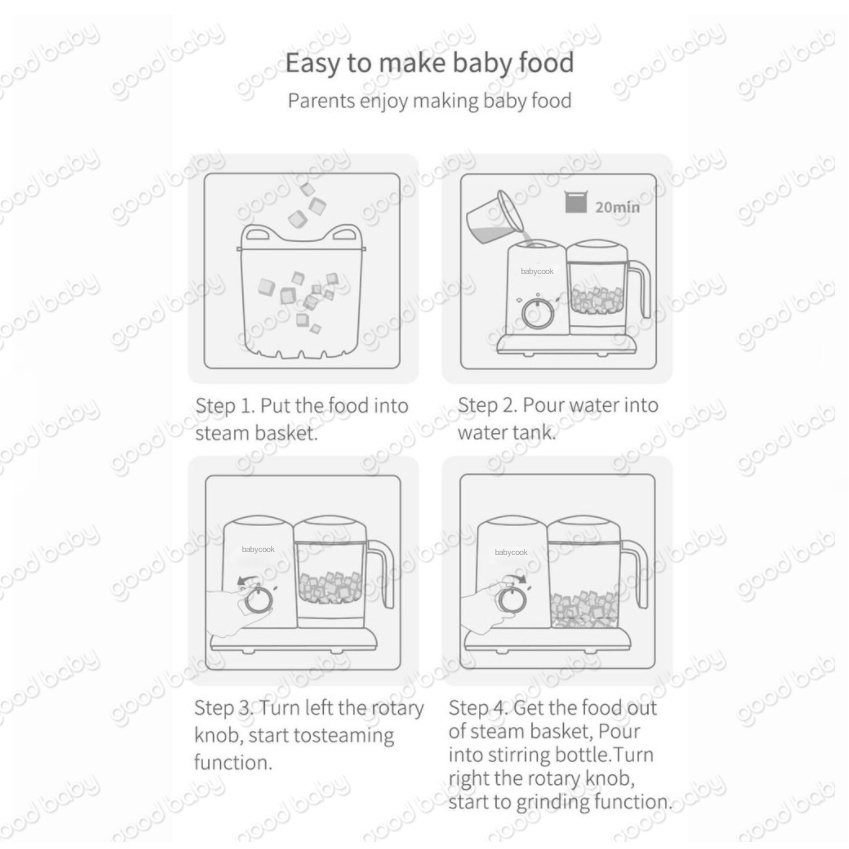 Easy to make baby food
Parents enjoy making baby food

20min

babycook

Step 1. Put the food into steam basket.

Step 2. Pour water into water tank.

babycook

babycook

Step 3. Turn left the rotary knob, start tosteaming function.

Step 4. Get the food out of steam basket, Pour into stirring bottle.Turn right the rotary knob, start to grinding function.

good baby