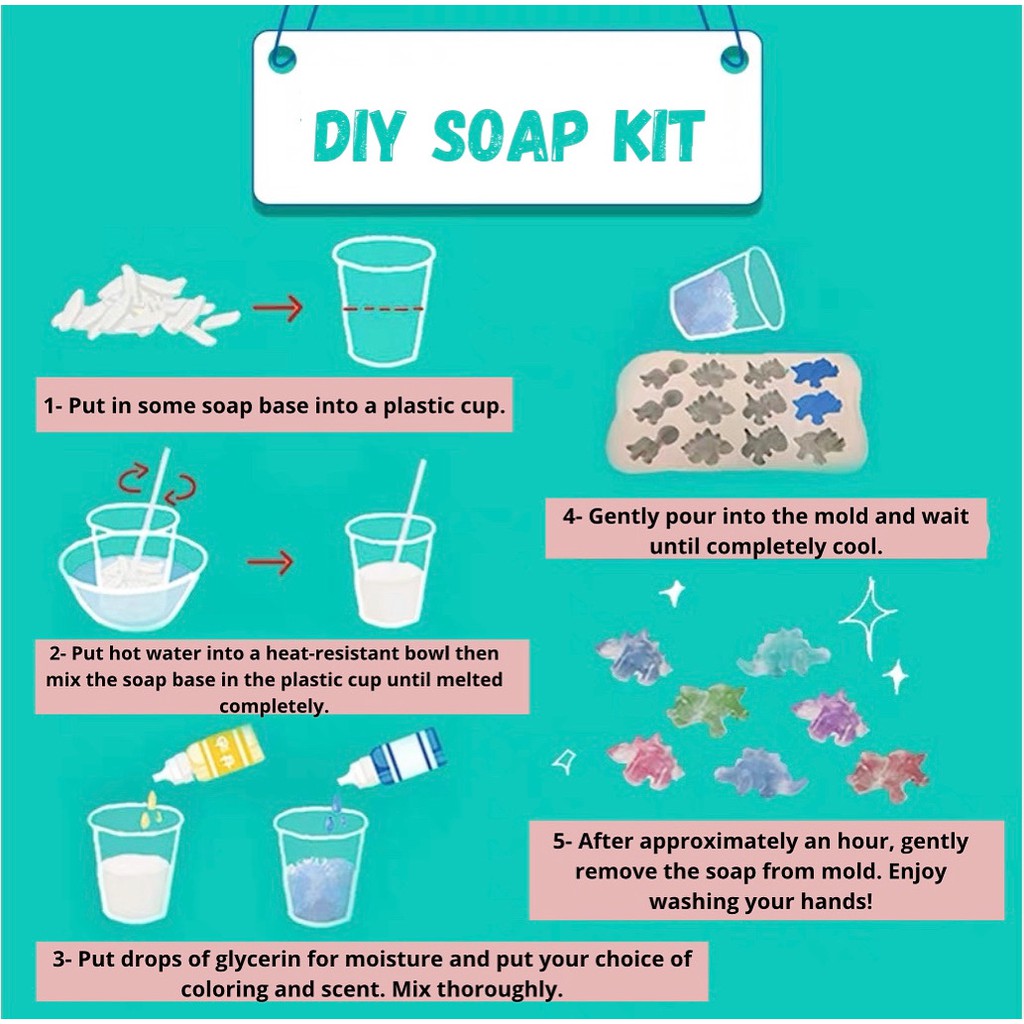 DIY SOAP KIT

1- Put in some soap base into a plastic cup.

2- Put hot water into a heat-resistant bowl then mix the soap base in the plastic cup until melted completely.

3- Put drops of glycerin for moisture and put your choice of coloring and scent. Mix thoroughly.

4- Gently pour into the mold and wait until completely cool.

5- After approximately an hour, gently remove the soap from mold. Enjoy washing your hands!