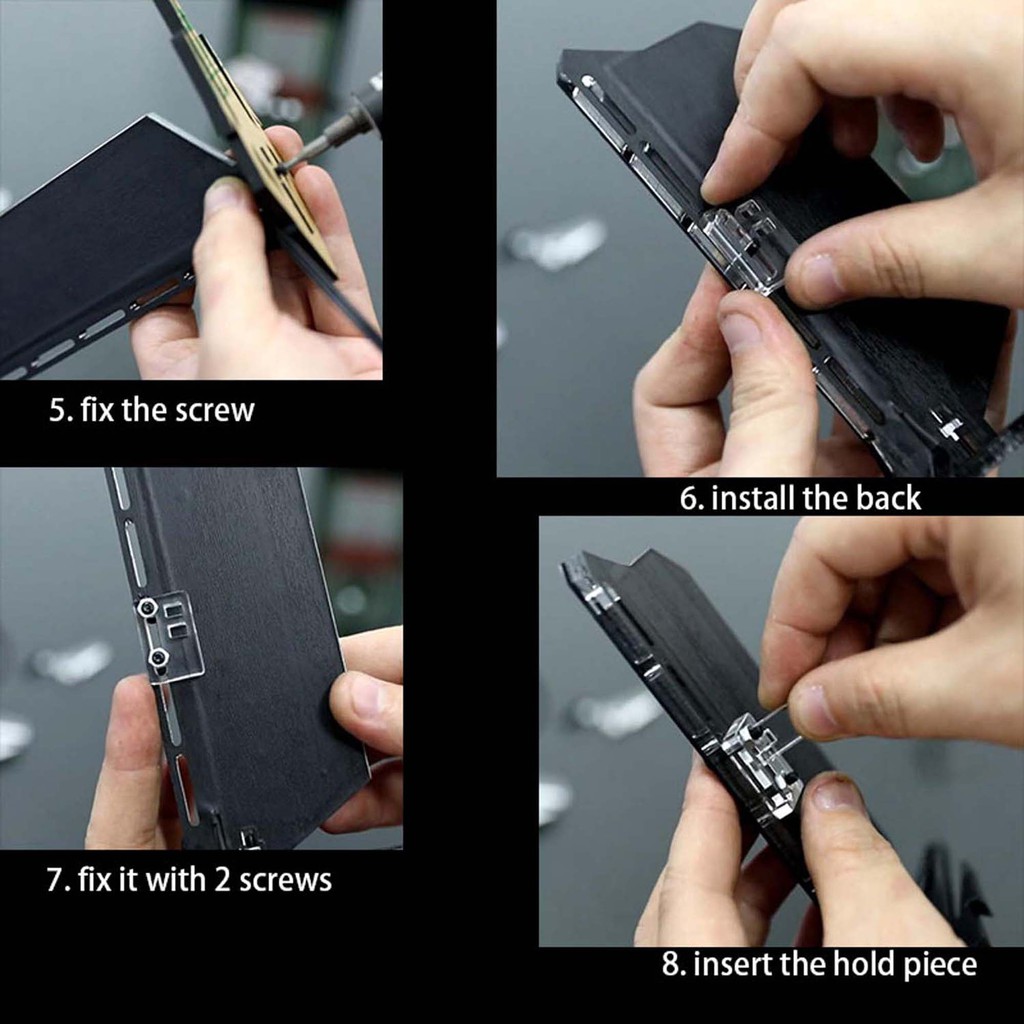 5. fix the screw

6. install the back

7. fix it with 2 screws

8. insert the hold piece