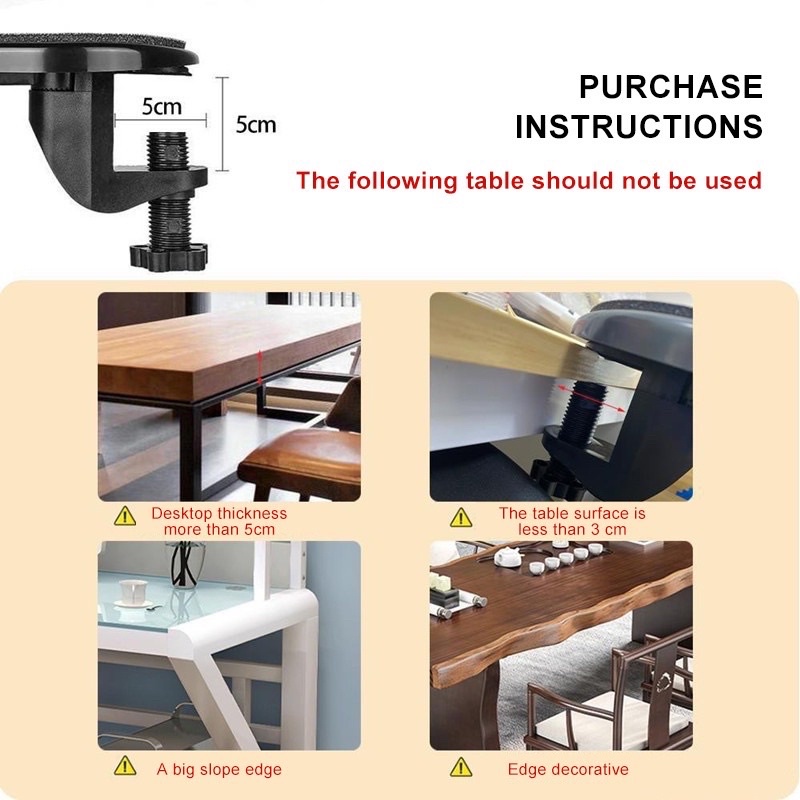 5cm

5cm

PURCHASE INSTRUCTIONS

The following table should not be used

Desktop thickness more than 5cm

The table surface is less than 3 cm

A big slope edge

Edge decorative