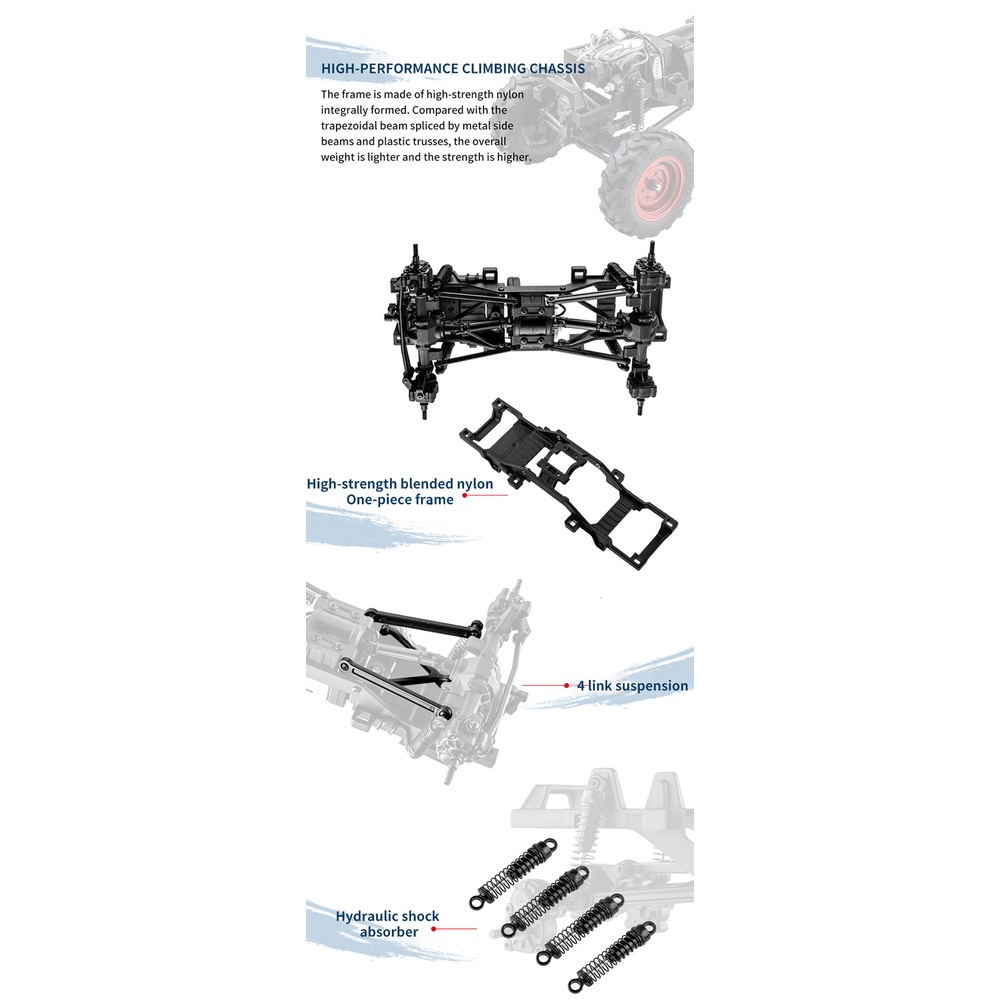 HIGH-PERFORMANCE CLIMBING CHASSIS

The frame is made of high-strength nylon integrally formed. Compared with the trapezoidal beam spliced by metal side beams and plastic trusses, the overall weight is lighter and the strength is higher.

High-strength blended nylon
One-piece frame

4 link suspension

Hydraulic shock absorber